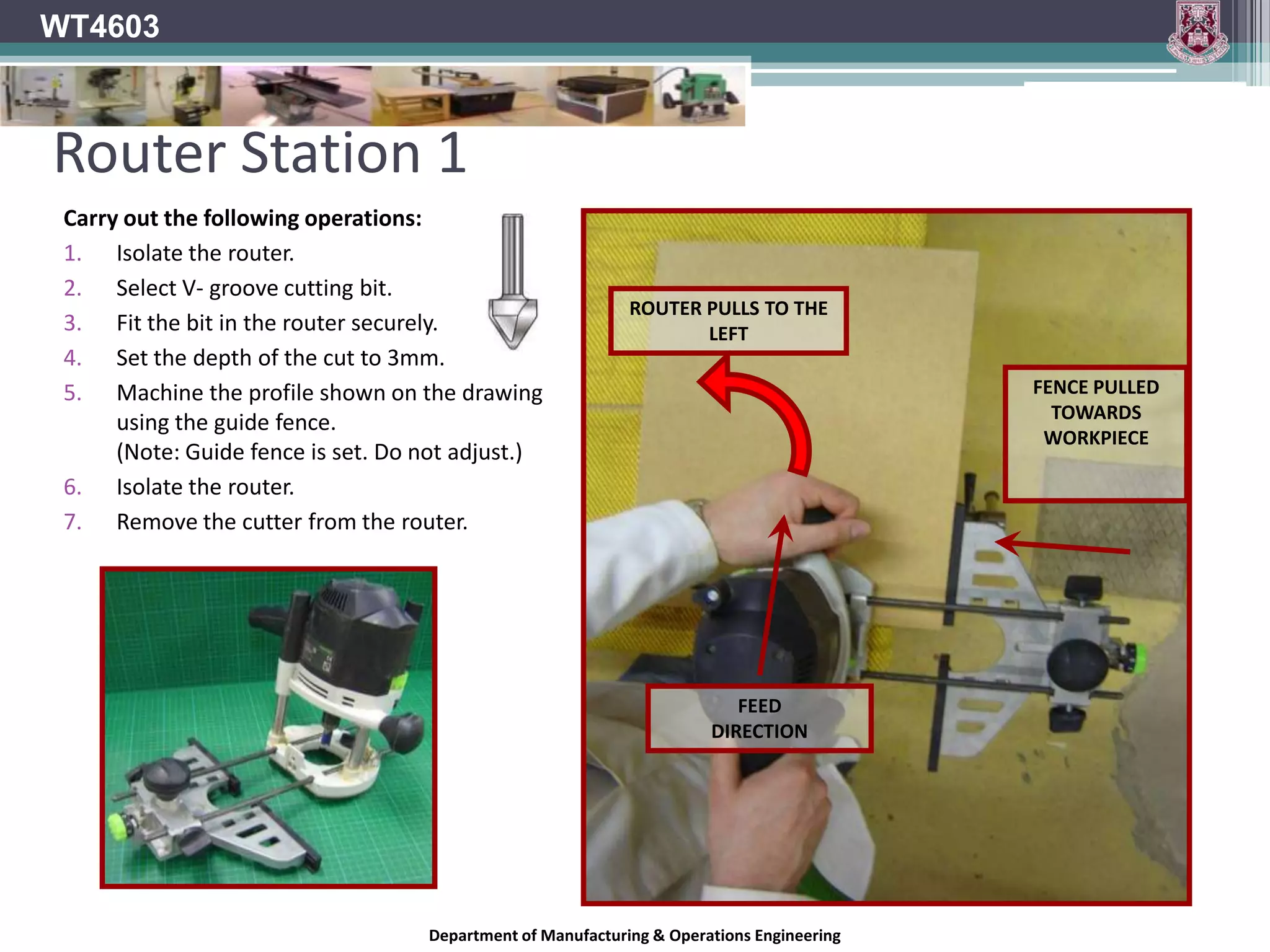 WT4603

Router Station 1

Carry out the following operations:

1. Isolate the router.
2. Select V- groove cutting bit.
3. Fit the bit in the router securely.
4. Set the depth of the cut to 3mm.
5. Machine the profile shown on the drawing using the guide fence. (Note: Guide fence is set. Do not adjust.)
6. Isolate the router.
7. Remove the cutter from the router.

ROUTER PULLS TO THE LEFT

FENCE PULLED TOWARDS WORKPIECE

FEED DIRECTION

Department of Manufacturing & Operations Engineering