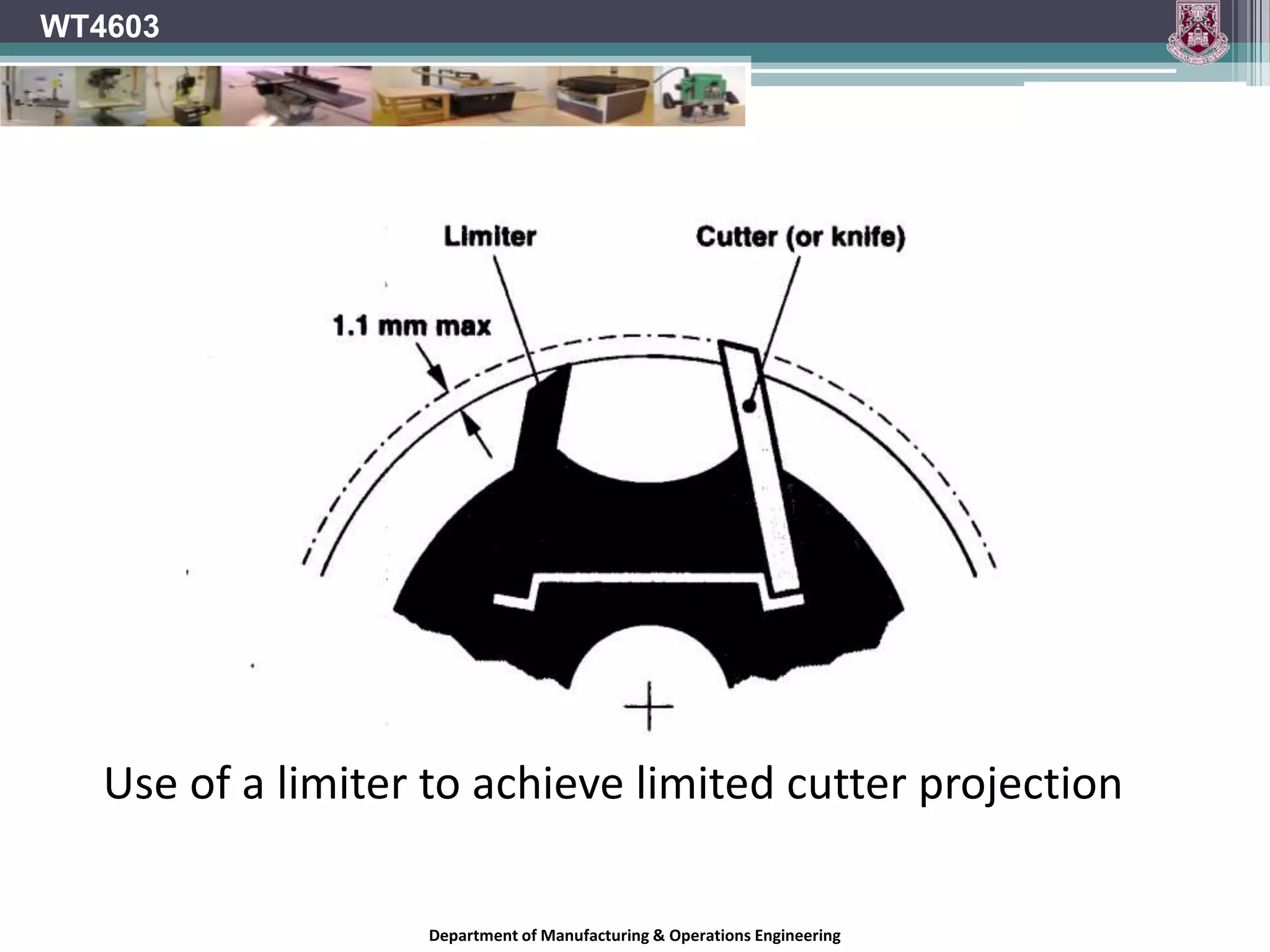 WT4603

Limiter

Cutter (or knife)

1.1 mm max

Use of a limiter to achieve limited cutter projection

Department of Manufacturing & Operations Engineering