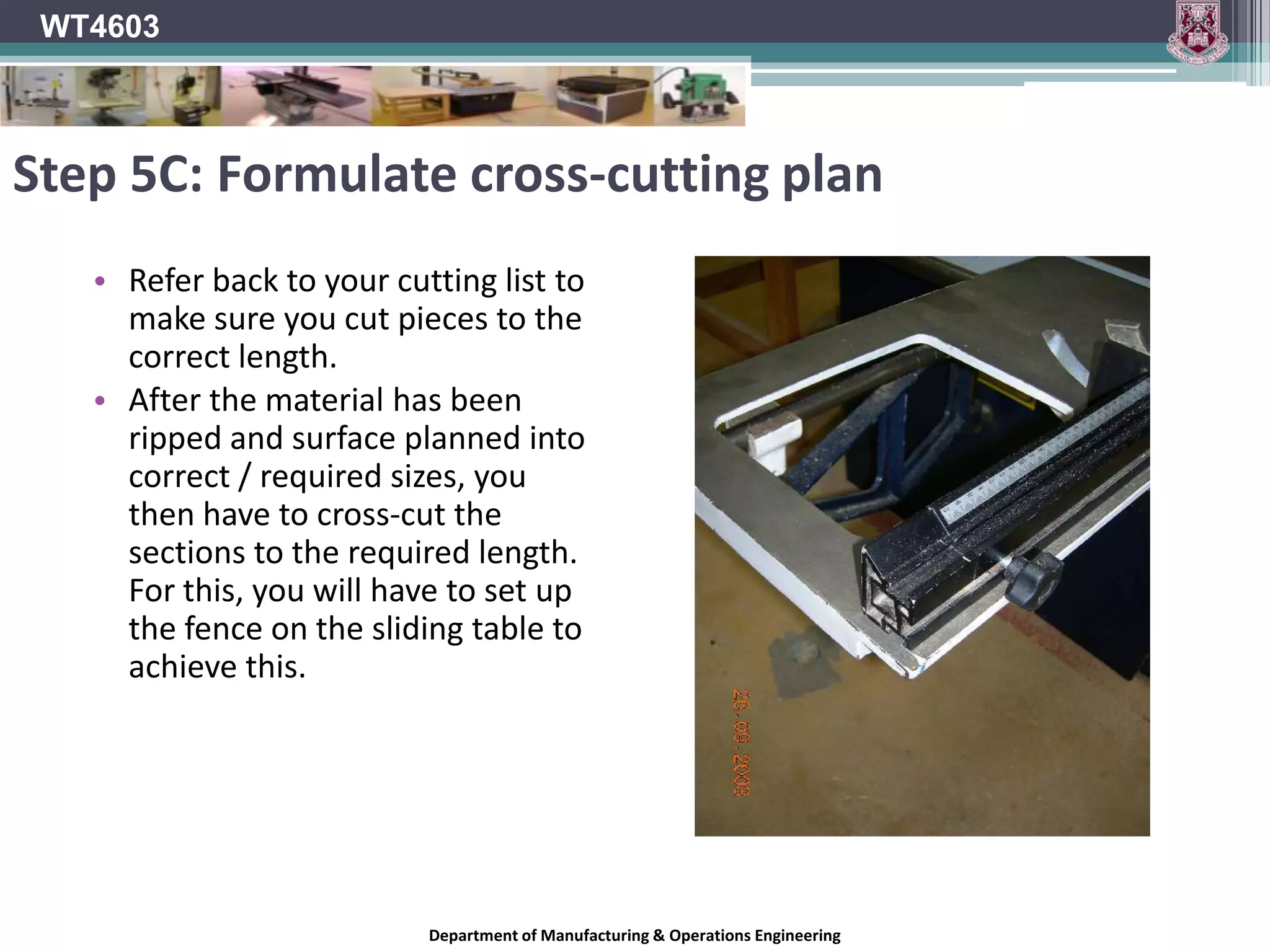 WT4603

Step 5C: Formulate cross-cutting plan

• Refer back to your cutting list to make sure you cut pieces to the correct length.
• After the material has been ripped and surface planned into correct / required sizes, you then have to cross-cut the sections to the required length. For this, you will have to set up the fence on the sliding table to achieve this.

26.09.2008

Department of Manufacturing & Operations Engineering