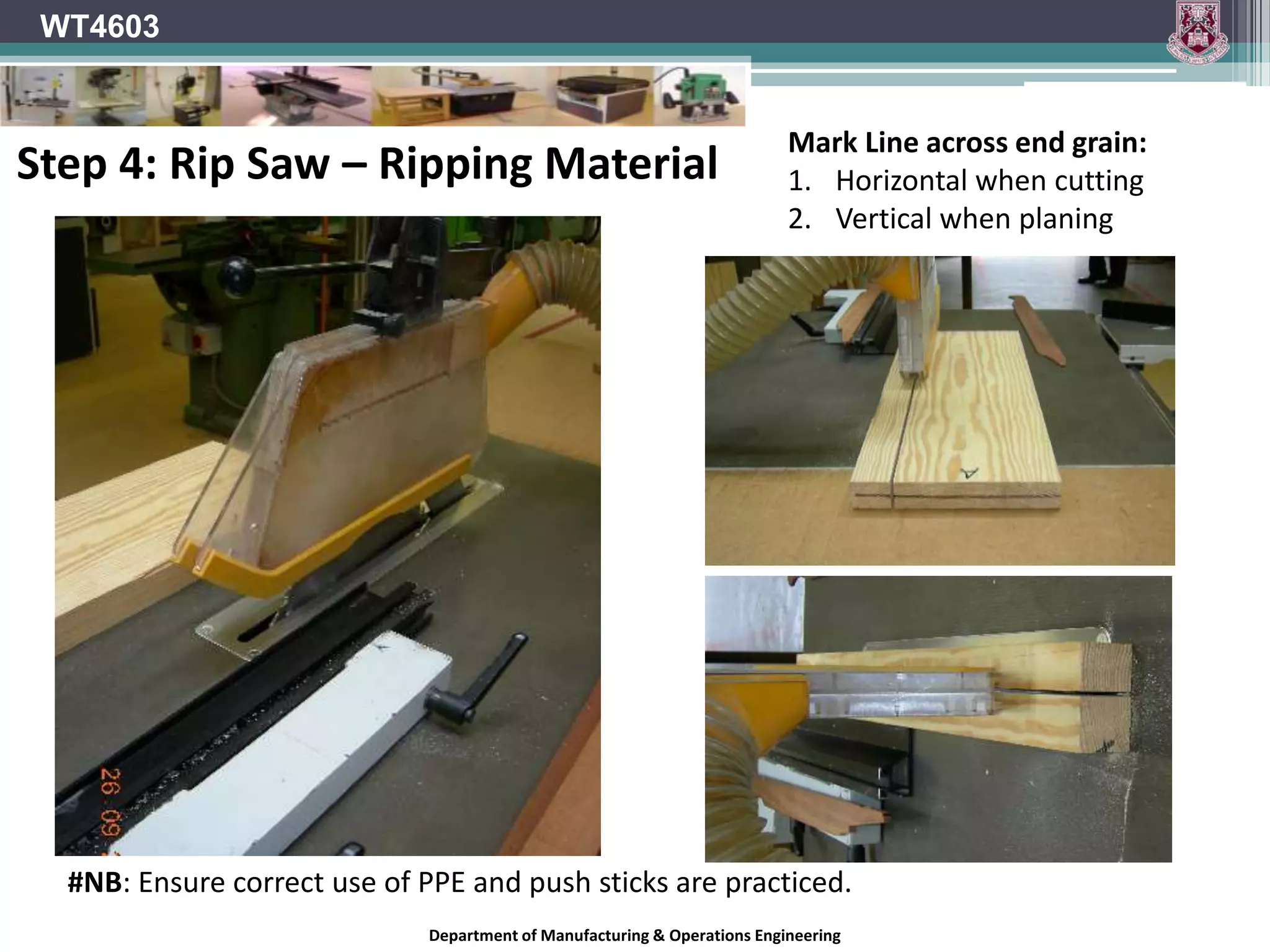 WT4603

Step 4: Rip Saw – Ripping Material

Mark Line across end grain:
1. Horizontal when cutting
2. Vertical when planing

26 09

#NB: Ensure correct use of PPE and push sticks are practiced.

Department of Manufacturing & Operations Engineering