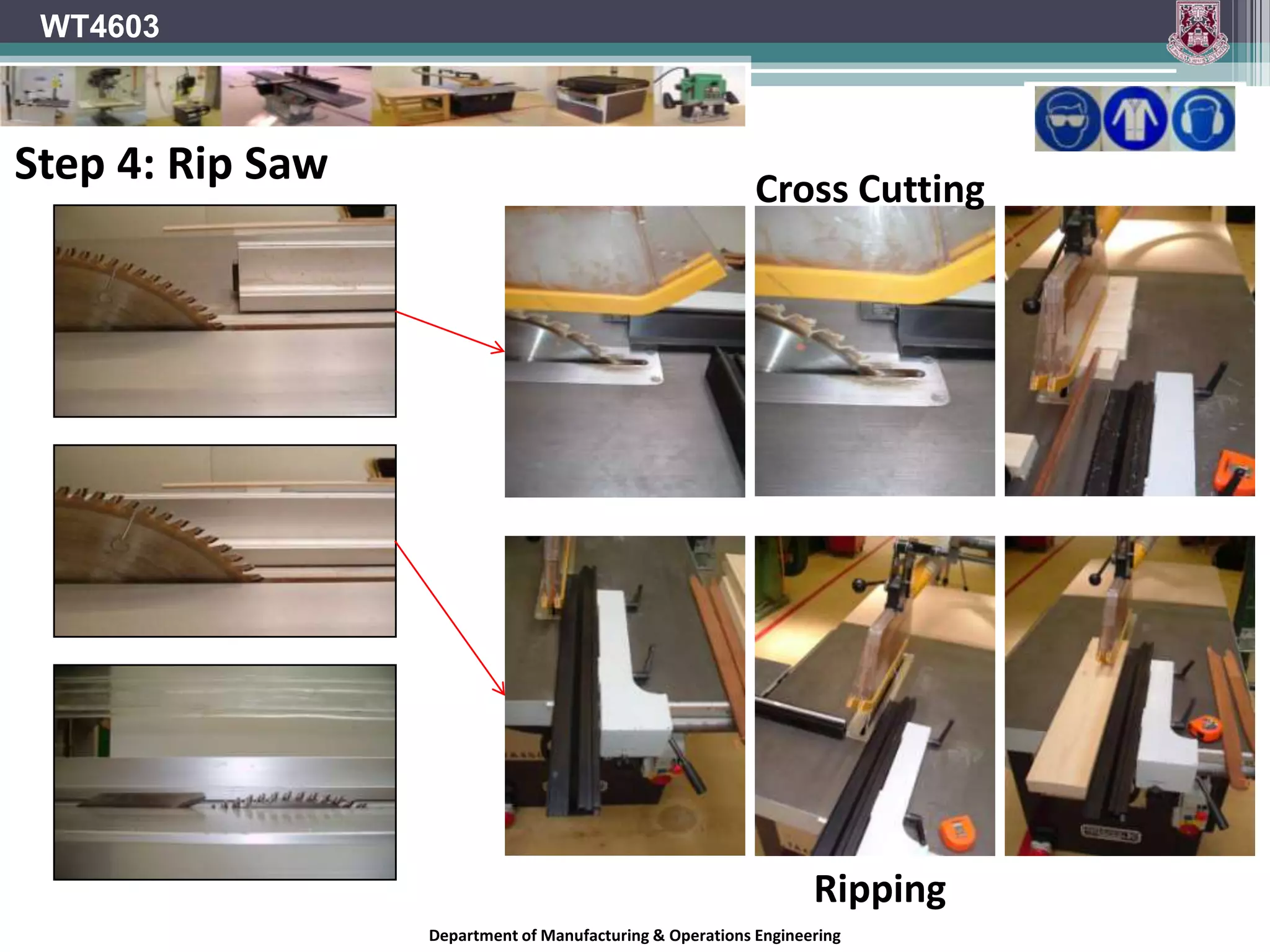 WT4603

Step 4: Rip Saw

Cross Cutting

Ripping

Department of Manufacturing & Operations Engineering