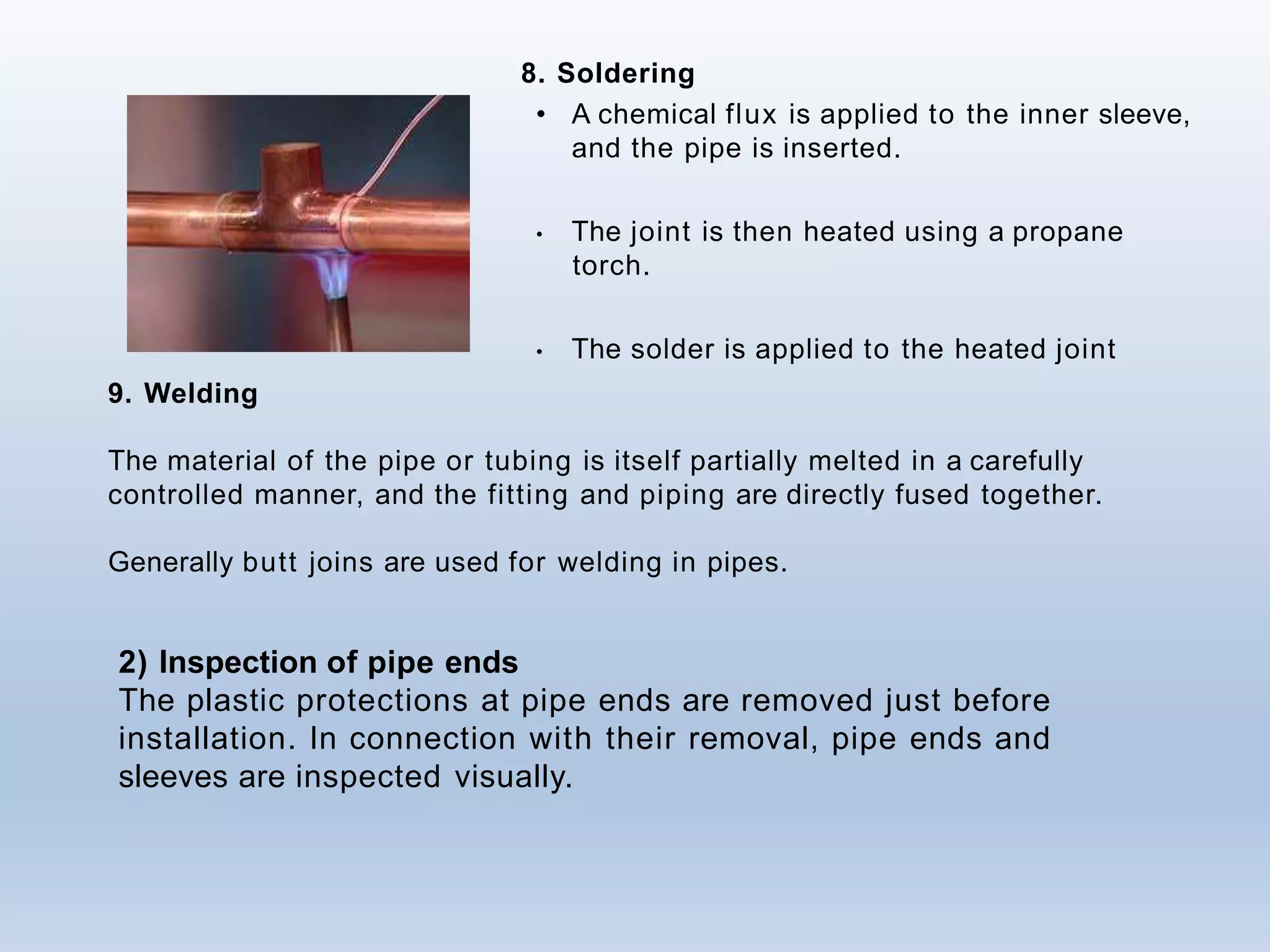 8. Soldering

• A chemical flux is applied to the inner sleeve, and the pipe is inserted.

• The joint is then heated using a propane torch.

• The solder is applied to the heated joint

9. Welding

The material of the pipe or tubing is itself partially melted in a carefully controlled manner, and the fitting and piping are directly fused together.

Generally butt joins are used for welding in pipes.

2) Inspection of pipe ends
The plastic protections at pipe ends are removed just before installation. In connection with their removal, pipe ends and sleeves are inspected visually.