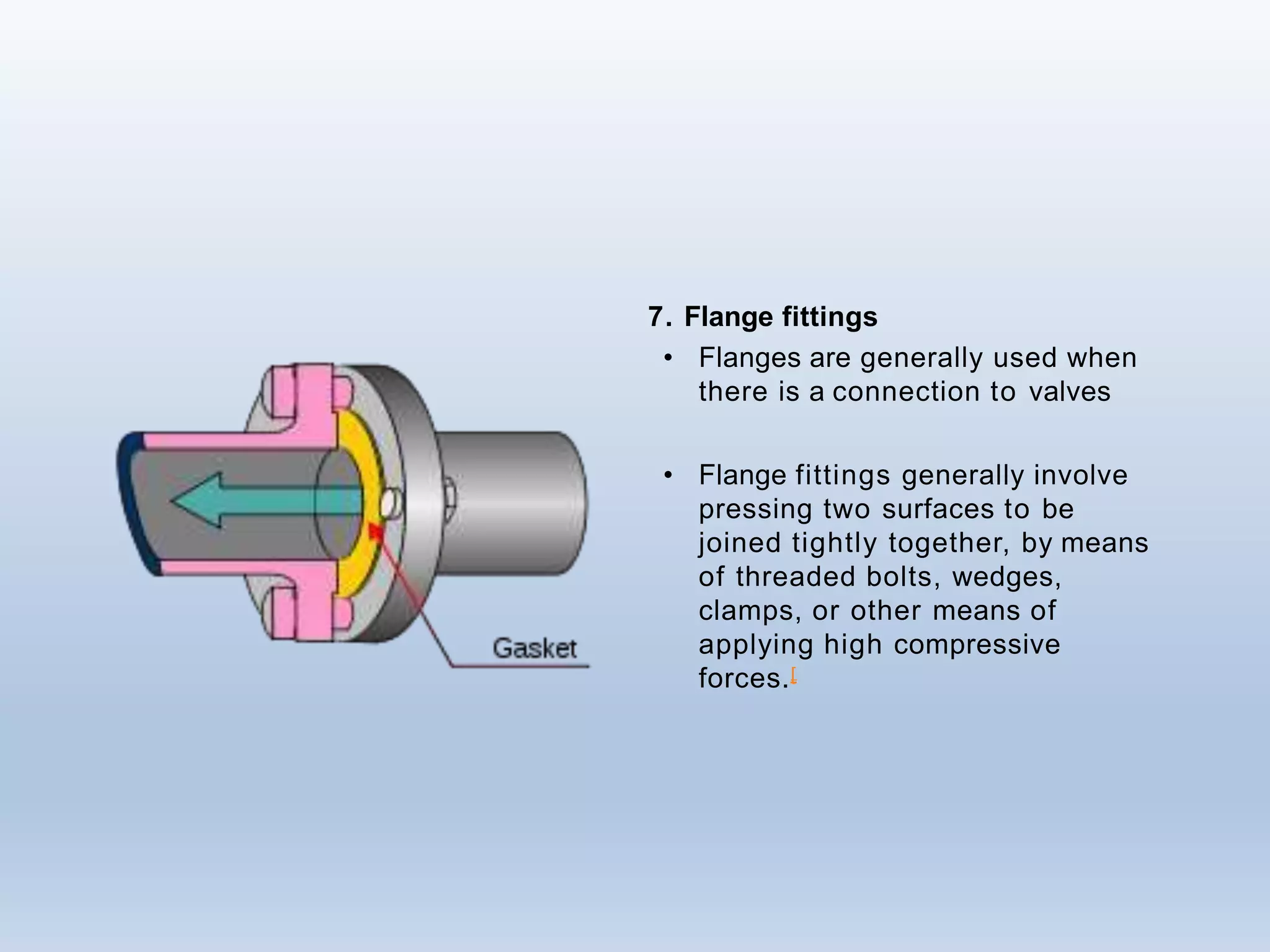 Gasket

7. Flange fittings

• Flanges are generally used when there is a connection to valves

• Flange fittings generally involve pressing two surfaces to be joined tightly together, by means of threaded bolts, wedges, clamps, or other means of applying high compressive forces.[