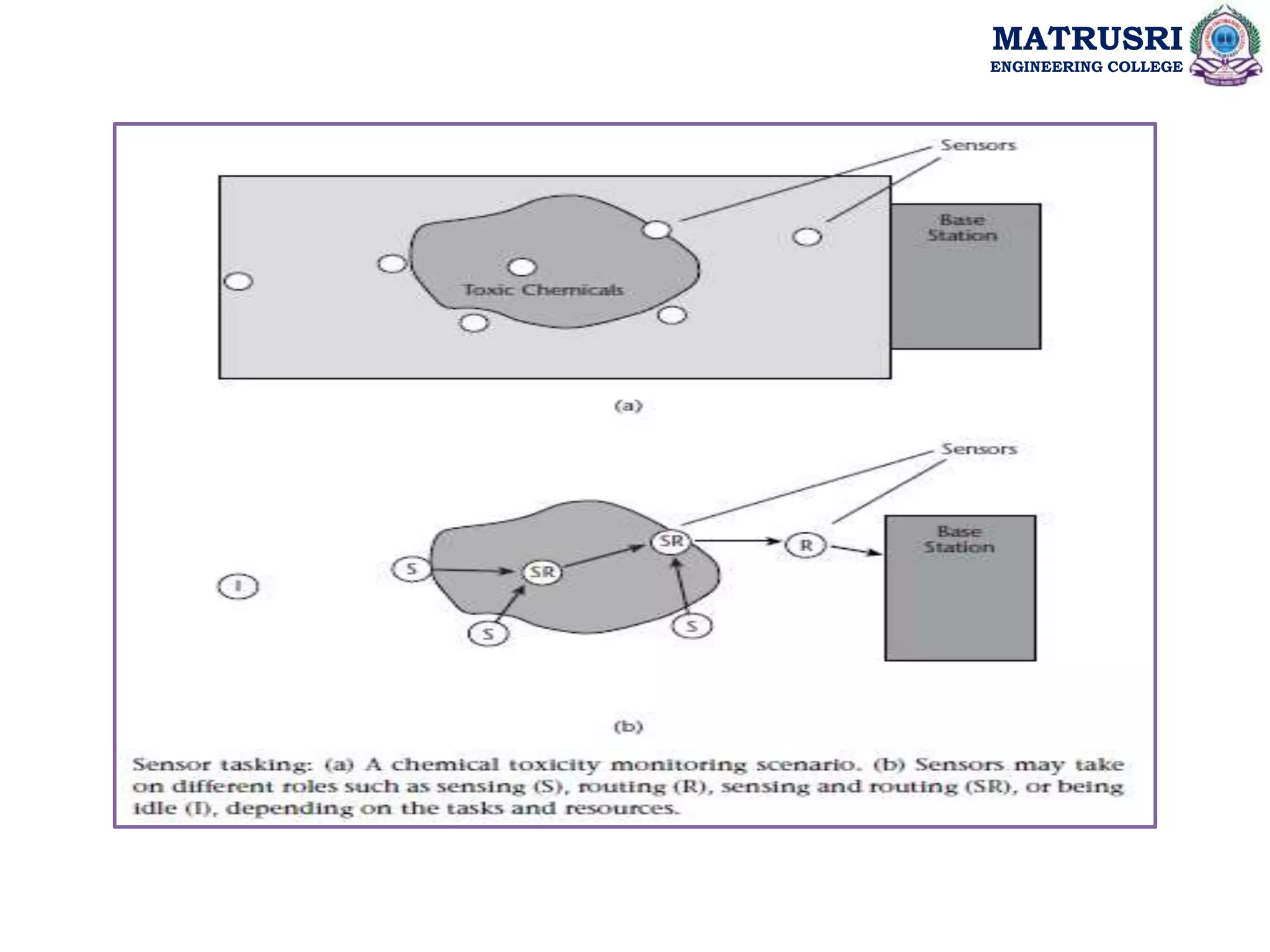 MATRUSRI
ENGINEERING COLLEGE

Sensors

Base Station

Toxic Chemicals

(a)

Sensors

SR

R

Base Station

S

SR

I

S

S

(b)

Sensor tasking: (a) A chemical toxicity monitoring scenario. (b) Sensors may take on different roles such as sensing (S), routing (R), sensing and routing (SR), or being idle (I), depending on the tasks and resources.