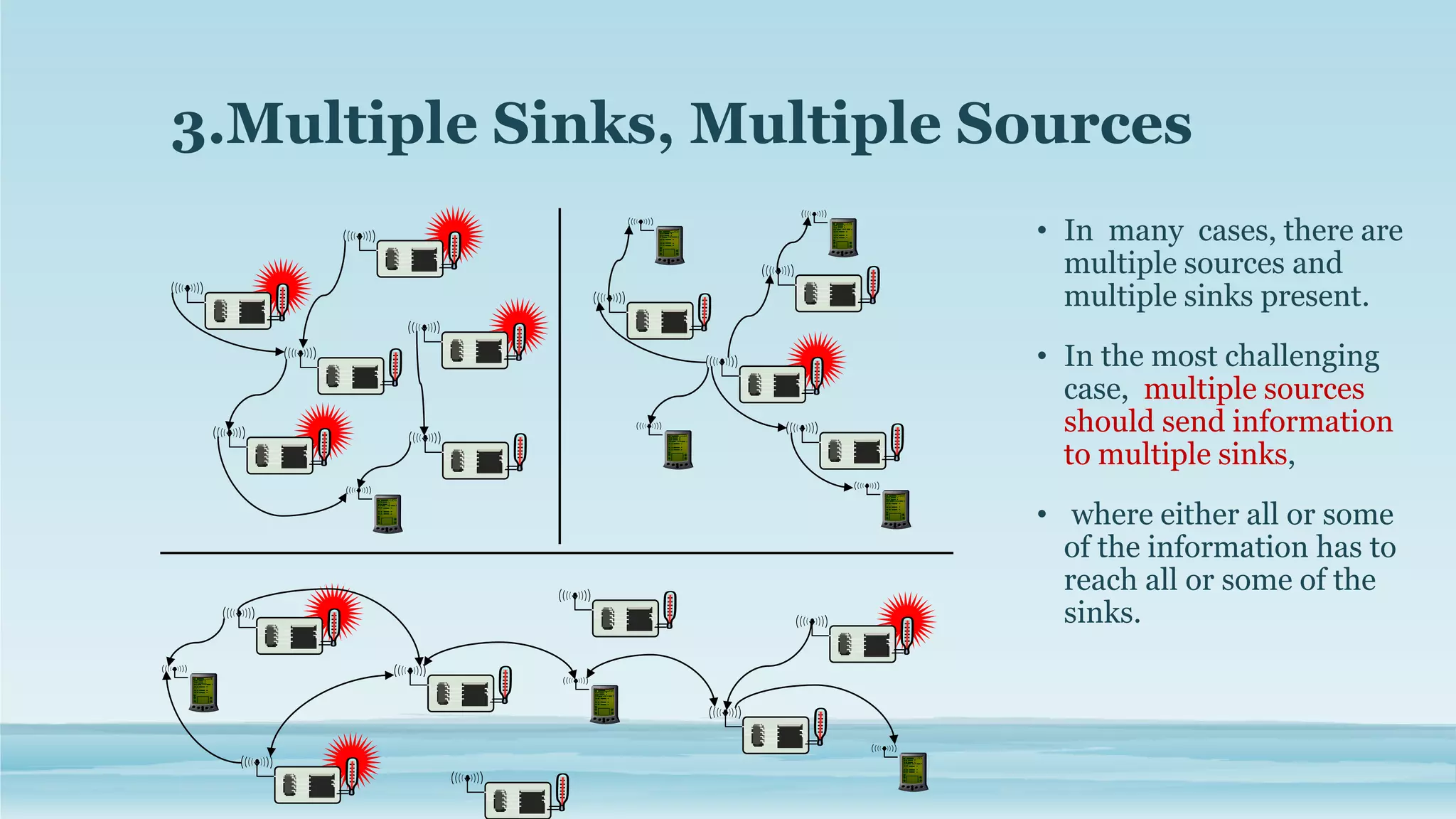 3.Multiple Sinks, Multiple Sources

• In many cases, there are multiple sources and multiple sinks present.

• In the most challenging case, multiple sources should send information to multiple sinks,

• where either all or some of the information has to reach all or some of the sinks.