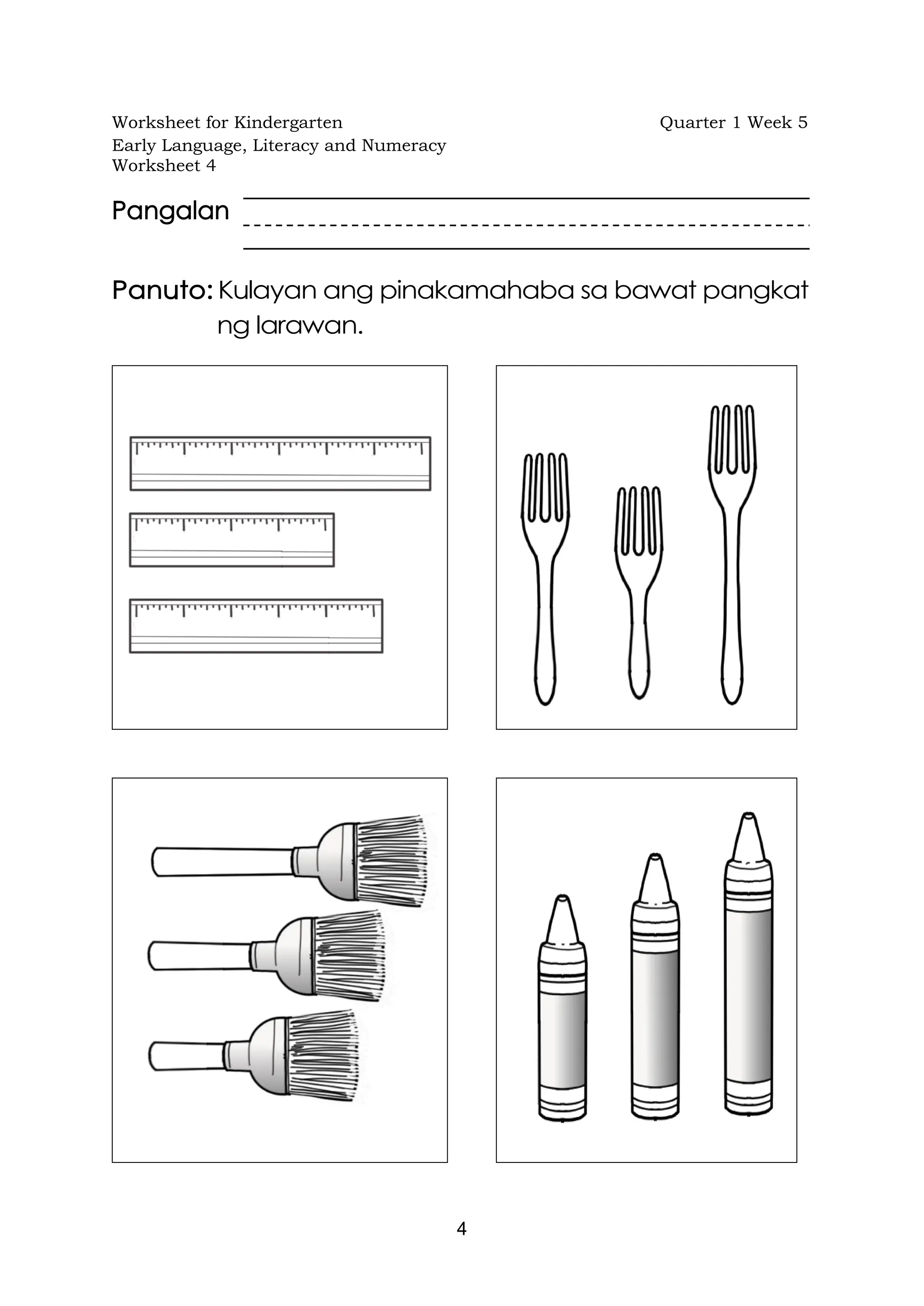 Worksheet for Kindergarten
Quarter 1 Week 5
Early Language, Literacy and Numeracy
Worksheet 4

Pangalan

Panuto: Kulayan ang pinakamahaba sa bawat pangkat ng larawan.

4