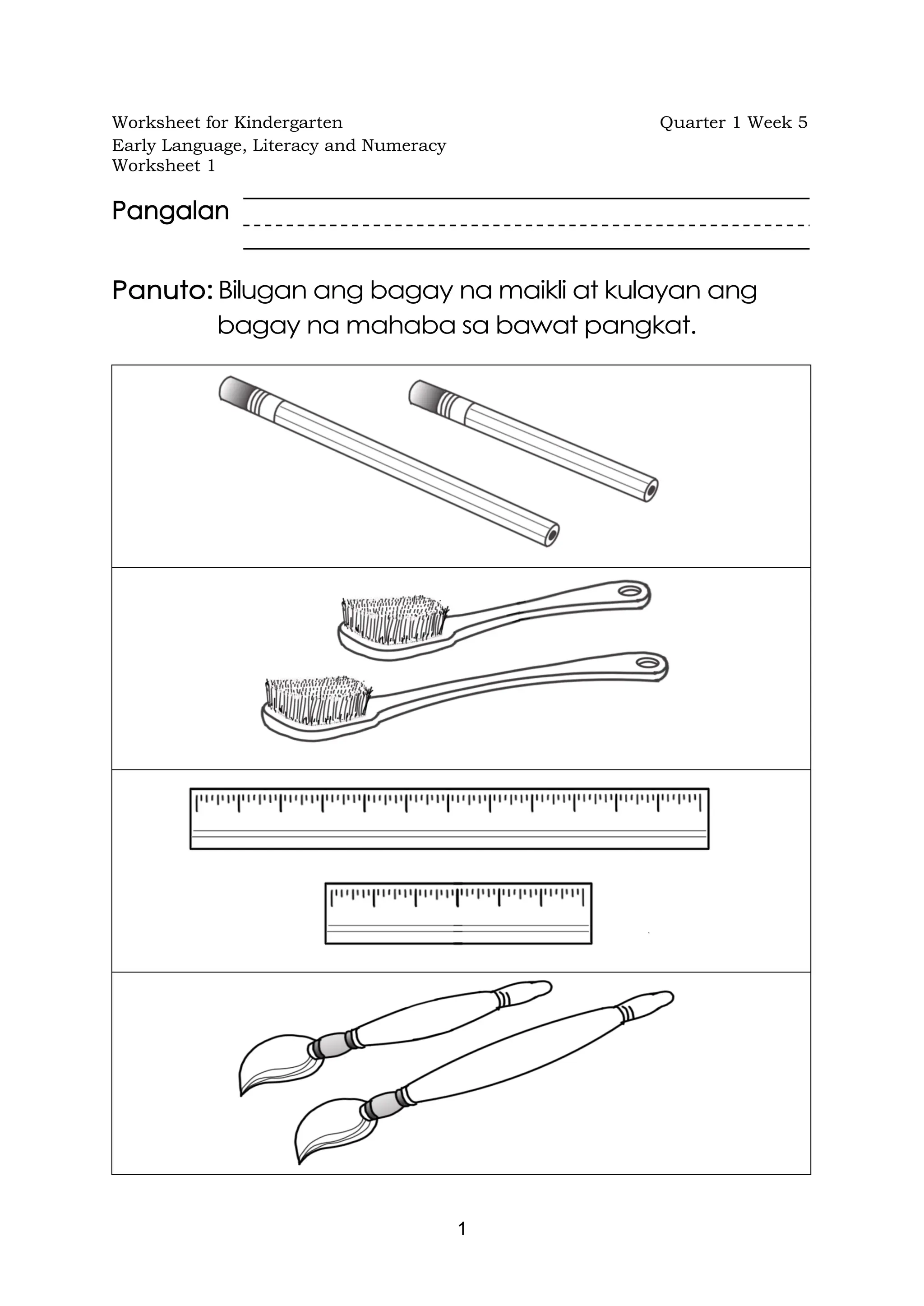 Worksheet for Kindergarten
Quarter 1 Week 5
Early Language, Literacy and Numeracy
Worksheet 1

Pangalan

Panuto: Bilugan ang bagay na maikli at kulayan ang bagay na mahaba sa bawat pangkat.

1