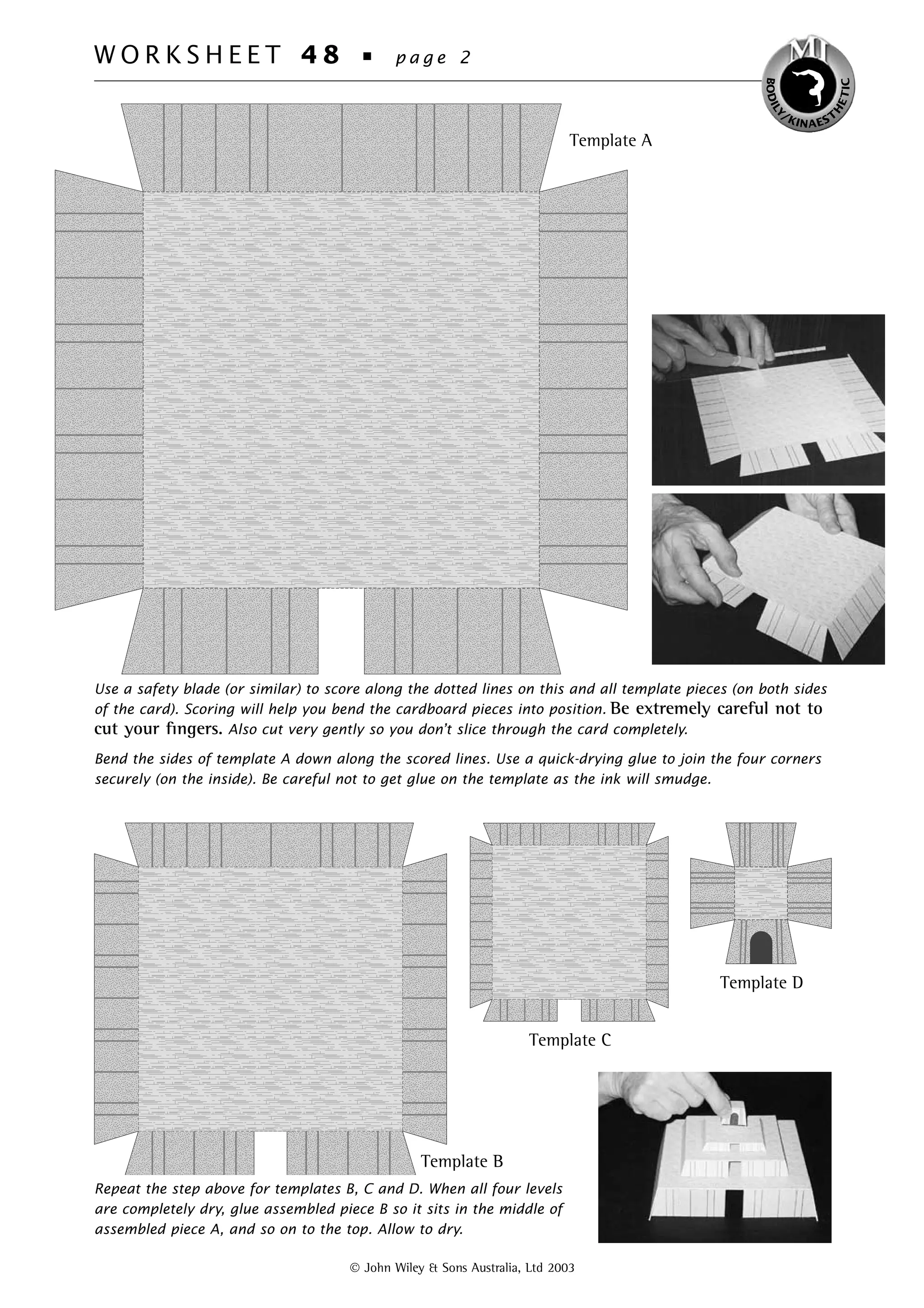 WORKSHEET 48 ▪ page 2

MI BODILY/KINAESTHETIC

Template A

Use a safety blade (or similar) to score along the dotted lines on this and all template pieces (on both sides of the card). Scoring will help you bend the cardboard pieces into position. Be extremely careful not to cut your fingers. Also cut very gently so you don't slice through the card completely.

Bend the sides of template A down along the scored lines. Use a quick-drying glue to join the four corners securely (on the inside). Be careful not to get glue on the template as the ink will smudge.

Template D

Template C

Template B

Repeat the step above for templates B, C and D. When all four levels are completely dry, glue assembled piece B so it sits in the middle of assembled piece A, and so on to the top. Allow to dry.

© John Wiley & Sons Australia, Ltd 2003