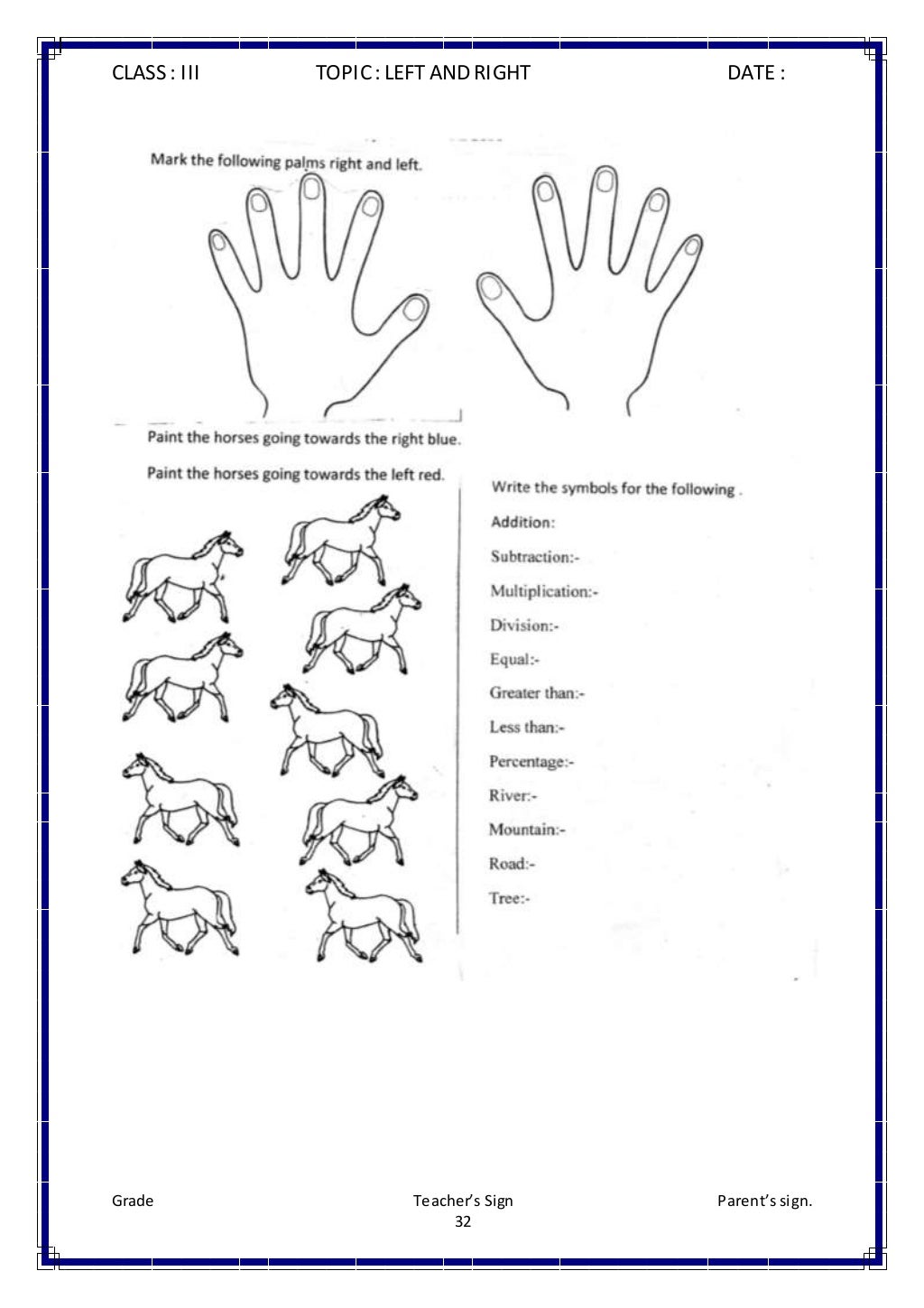 CLASS : III TOPIC : LEFT AND RIGHT DATE :

Mark the following palms right and left.

Paint the horses going towards the right blue.

Paint the horses going towards the left red.

Write the symbols for the following .

Addition:

Subtraction:-

Multiplication:-

Division:-

Equal:-

Greater than:-

Less than:-

Percentage:-

River:-

Mountain:-

Road:-

Tree:-

Grade Teacher's Sign Parent's sign.

32