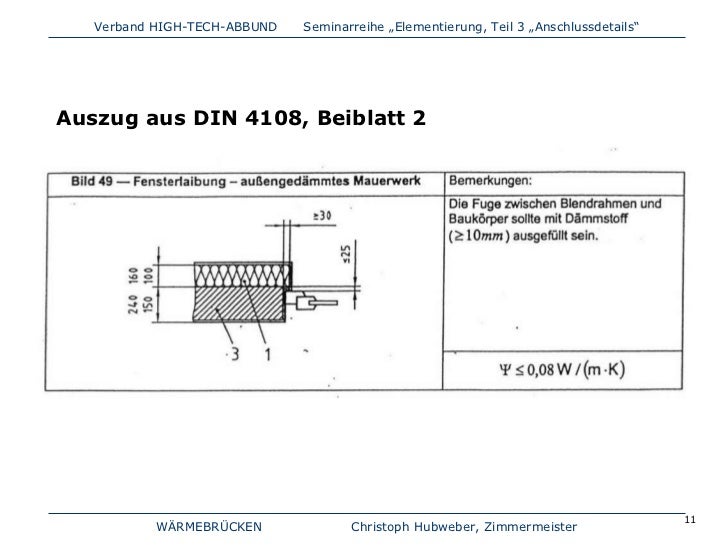 Verband HIGH-TECH-ABBUND Seminarreihe „Elementierung, Teil 3 „Anschlussdetails“

Auszug aus DIN 4108, Beiblatt 2

| Bild 49 — Fensterlaibung – außengedämmtes Mauerwerk | Bemerkungen: |
|---|---|
| ≥30 ≤25 160 100 240 150 3 1 | Die Fuge zwischen Blendrahmen und Baukörper sollte mit Dämmstoff ($\geq 10mm$) ausgefüllt sein. |
| | $\Psi \leq 0{,}08\,W/(m \cdot K)$ |

WÄRMEBRÜCKEN Christoph Hubweber, Zimmermeister

11