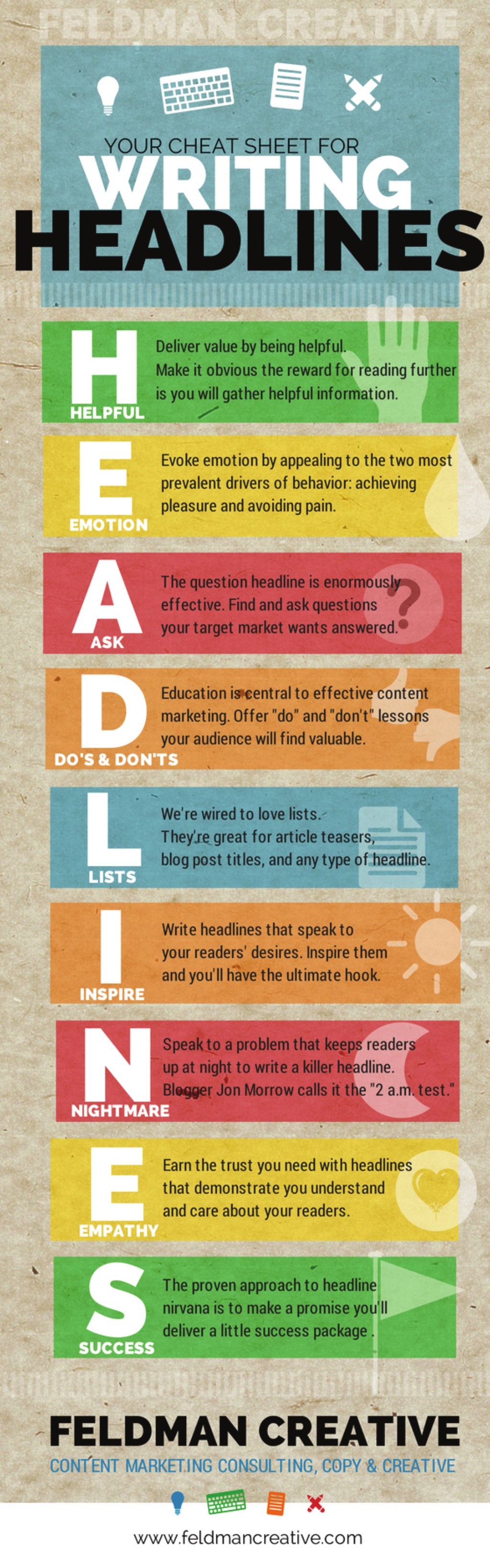 FELDMAN CREATIVE

YOUR CHEAT SHEET FOR
WRITING
HEADLINES

H
HELPFUL
Deliver value by being helpful. Make it obvious the reward for reading further is you will gather helpful information.

E
EMOTION
Evoke emotion by appealing to the two most prevalent drivers of behavior: achieving pleasure and avoiding pain.

A
ASK
The question headline is enormously effective. Find and ask questions your target market wants answered.

D
DO'S & DON'TS
Education is central to effective content marketing. Offer "do" and "don't" lessons your audience will find valuable.

L
LISTS
We're wired to love lists. They're great for article teasers, blog post titles, and any type of headline.

I
INSPIRE
Write headlines that speak to your readers' desires. Inspire them and you'll have the ultimate hook.

N
NIGHTMARE
Speak to a problem that keeps readers up at night to write a killer headline. Blogger Jon Morrow calls it the "2 a.m. test."

E
EMPATHY
Earn the trust you need with headlines that demonstrate you understand and care about your readers.

S
SUCCESS
The proven approach to headline nirvana is to make a promise you'll deliver a little success package .

FELDMAN CREATIVE
CONTENT MARKETING CONSULTING, COPY & CREATIVE

www.feldmancreative.com