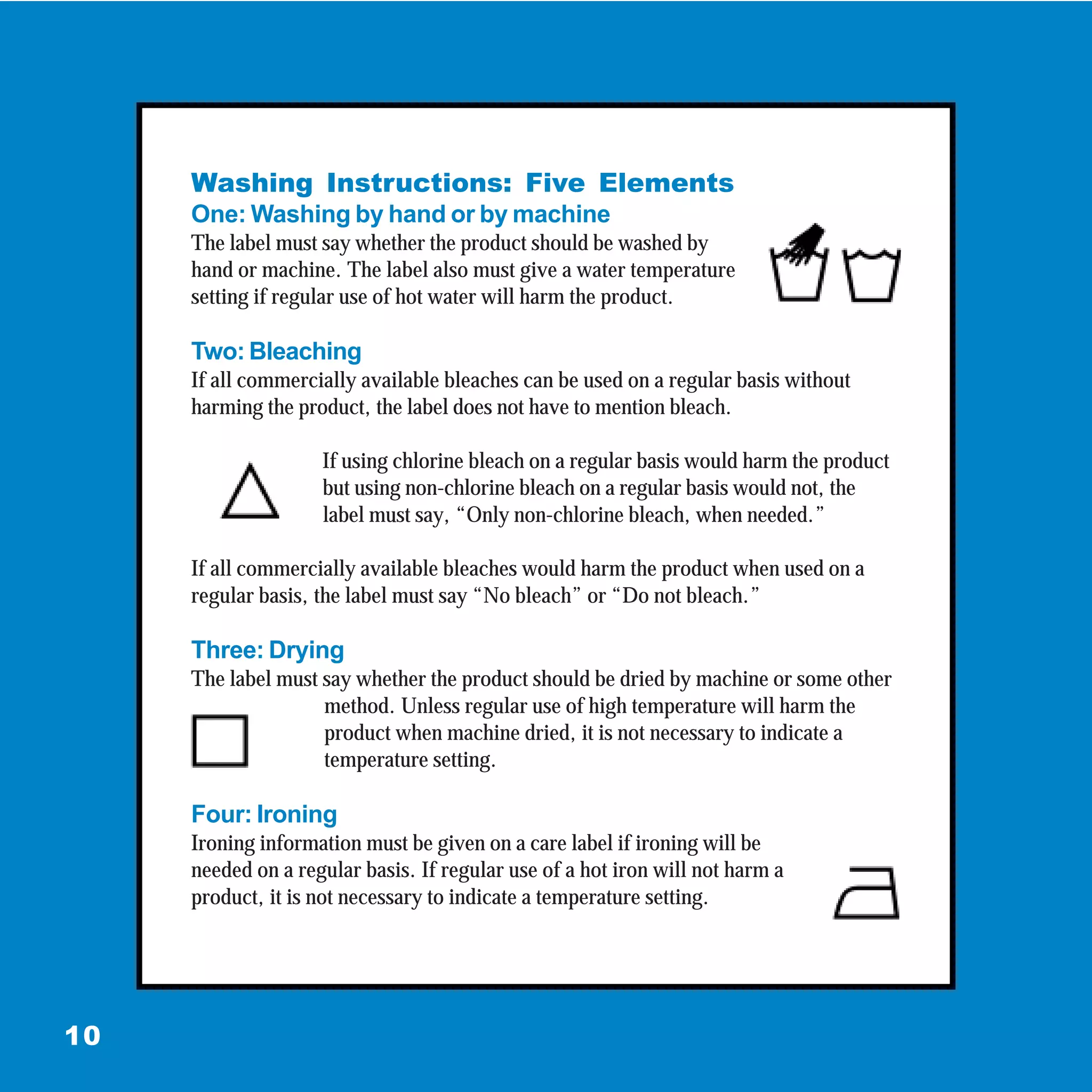 Washing Instructions: Five Elements

One: Washing by hand or by machine

The label must say whether the product should be washed by hand or machine. The label also must give a water temperature setting if regular use of hot water will harm the product.

Two: Bleaching

If all commercially available bleaches can be used on a regular basis without harming the product, the label does not have to mention bleach.

If using chlorine bleach on a regular basis would harm the product but using non-chlorine bleach on a regular basis would not, the label must say, “Only non-chlorine bleach, when needed.”

If all commercially available bleaches would harm the product when used on a regular basis, the label must say “No bleach” or “Do not bleach.”

Three: Drying

The label must say whether the product should be dried by machine or some other method. Unless regular use of high temperature will harm the product when machine dried, it is not necessary to indicate a temperature setting.

Four: Ironing

Ironing information must be given on a care label if ironing will be needed on a regular basis. If regular use of a hot iron will not harm a product, it is not necessary to indicate a temperature setting.

10