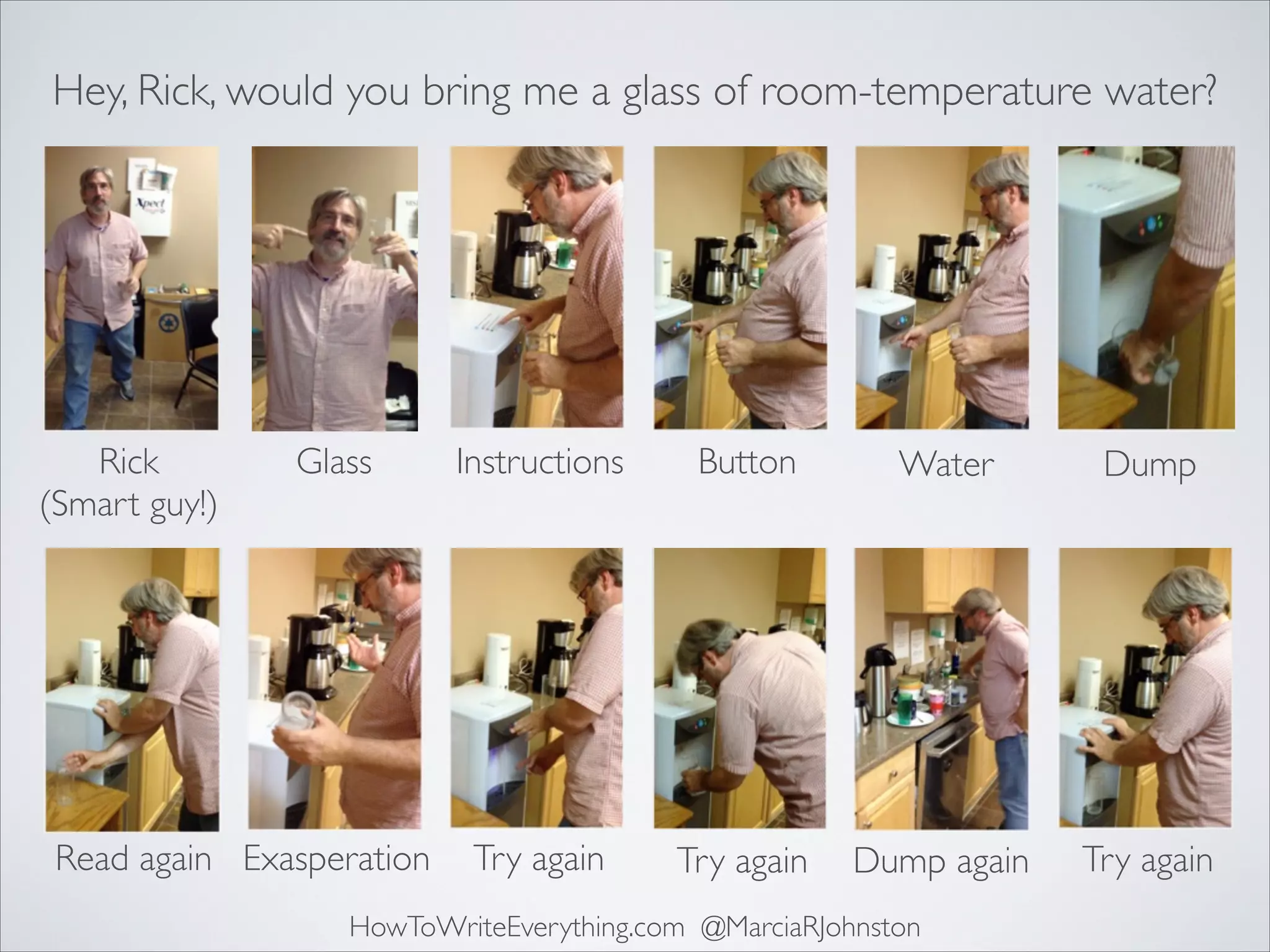 Hey, Rick, would you bring me a glass of room-temperature water?

Xpect

Rick (Smart guy!)

Glass

Instructions

Button

Water

Dump

Read again

Exasperation

Try again

Try again

Dump again

Try again

HowToWriteEverything.com @MarciaRJohnston