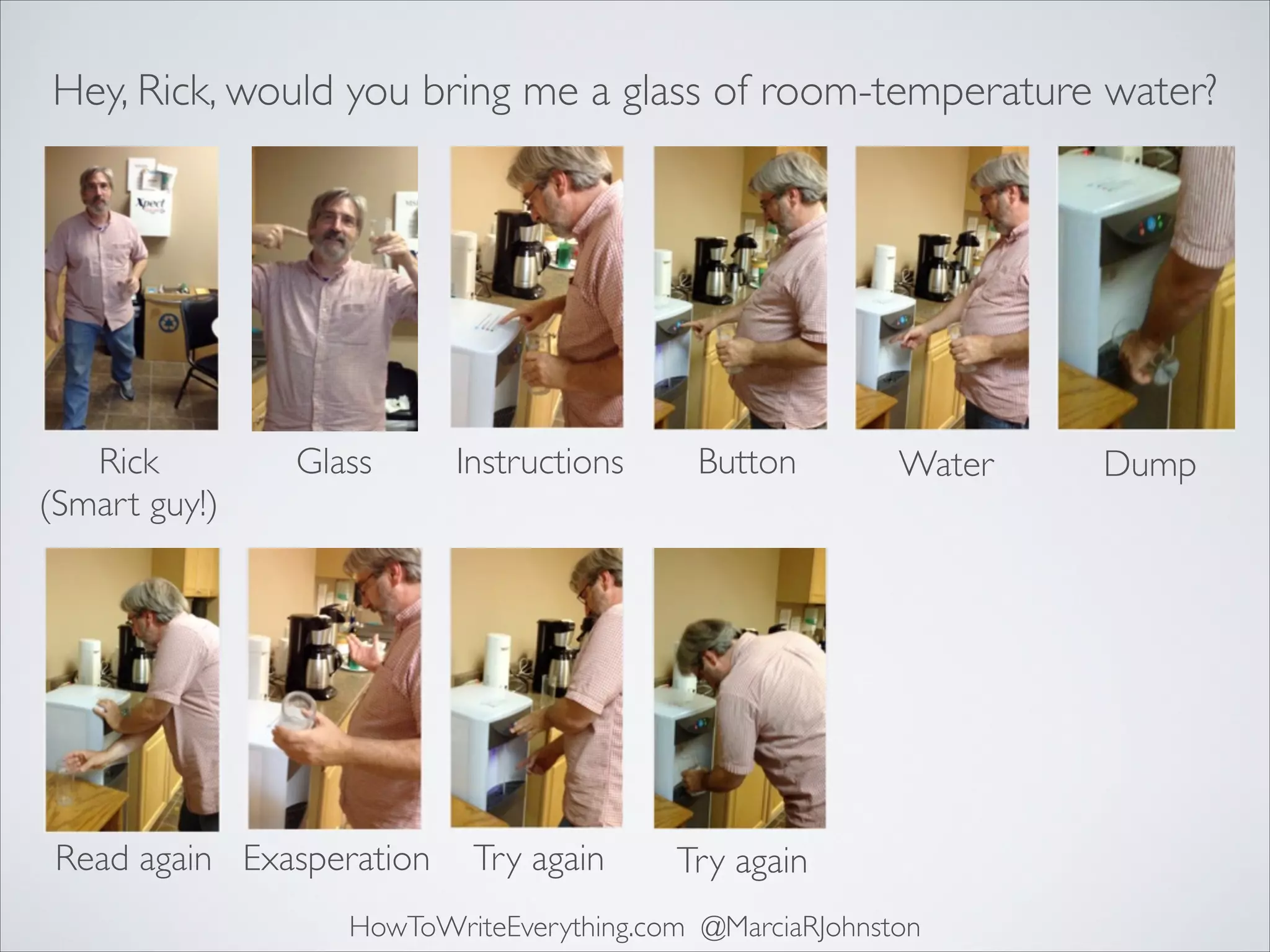 Hey, Rick, would you bring me a glass of room-temperature water?

Xpect

Rick
(Smart guy!)

Glass

Instructions

Button

Water

Dump

Read again

Exasperation

Try again

Try again

HowToWriteEverything.com @MarciaRJohnston