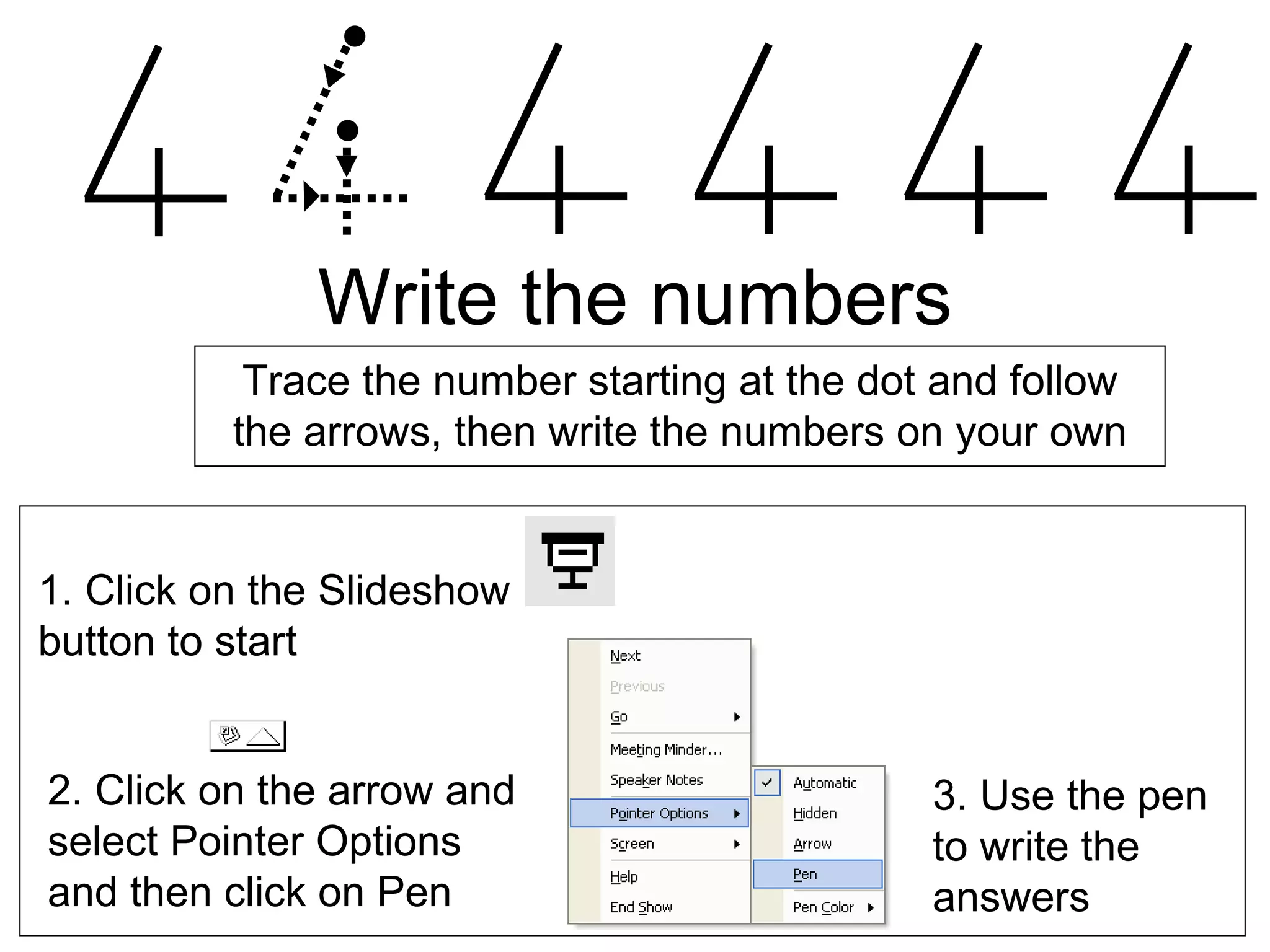 4 4 4 4 4 4

Write the numbers

Trace the number starting at the dot and follow the arrows, then write the numbers on your own

1. Click on the Slideshow button to start

2. Click on the arrow and select Pointer Options and then click on Pen

Next
Previous
Go
Meeting Minder...
Speaker Notes
Pointer Options
Screen
Help
End Show

Automatic
Hidden
Arrow
Pen
Pen Color

3. Use the pen to write the answers