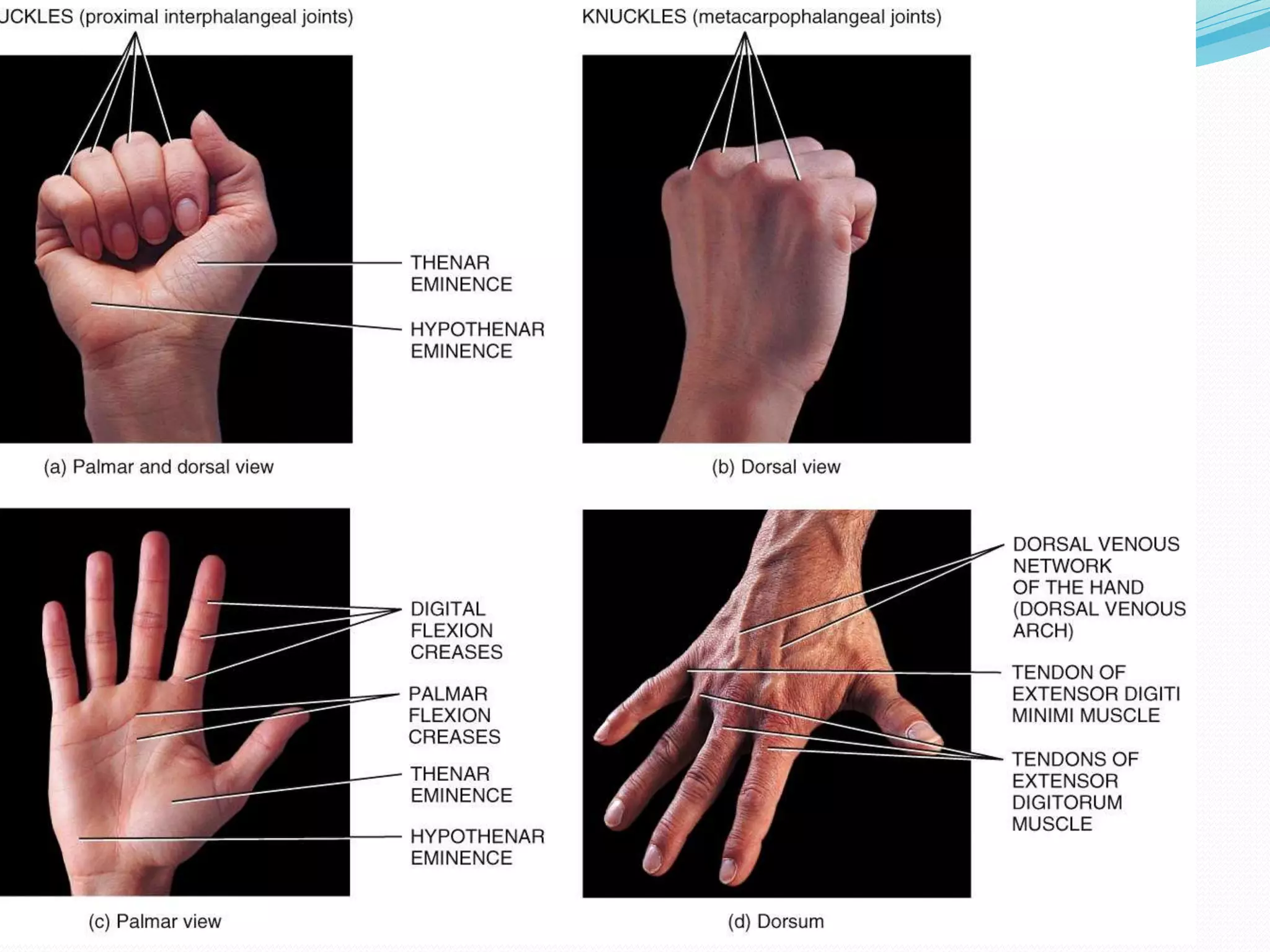 UCKLES (proximal interphalangeal joints)

THENAR EMINENCE

HYPOTHENAR EMINENCE

(a) Palmar and dorsal view

KNUCKLES (metacarpophalangeal joints)

(b) Dorsal view

DIGITAL FLEXION CREASES

PALMAR FLEXION CREASES

THENAR EMINENCE

HYPOTHENAR EMINENCE

(c) Palmar view

DORSAL VENOUS NETWORK OF THE HAND (DORSAL VENOUS ARCH)

TENDON OF EXTENSOR DIGITI MINIMI MUSCLE

TENDONS OF EXTENSOR DIGITORUM MUSCLE

(d) Dorsum