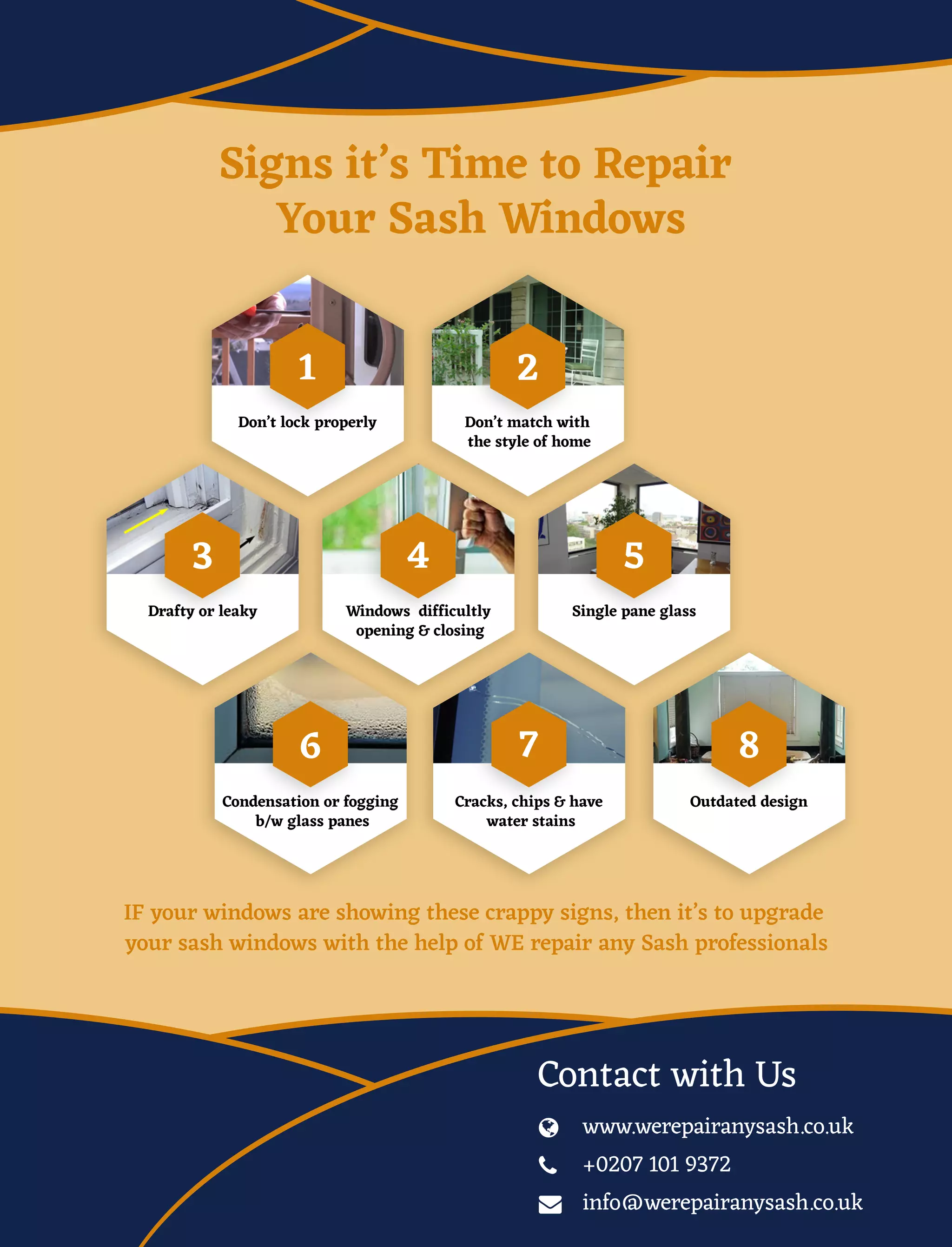 Signs it's Time to Repair Your Sash Windows

1
Don't lock properly

2
Don't match with the style of home

3
Drafty or leaky

4
Windows difficultly opening & closing

5
Single pane glass

6
Condensation or fogging b/w glass panes

7
Cracks, chips & have water stains

8
Outdated design

IF your windows are showing these crappy signs, then it's to upgrade your sash windows with the help of WE repair any Sash professionals

Contact with Us

www.werepairanysash.co.uk

+0207 101 9372

info@werepairanysash.co.uk