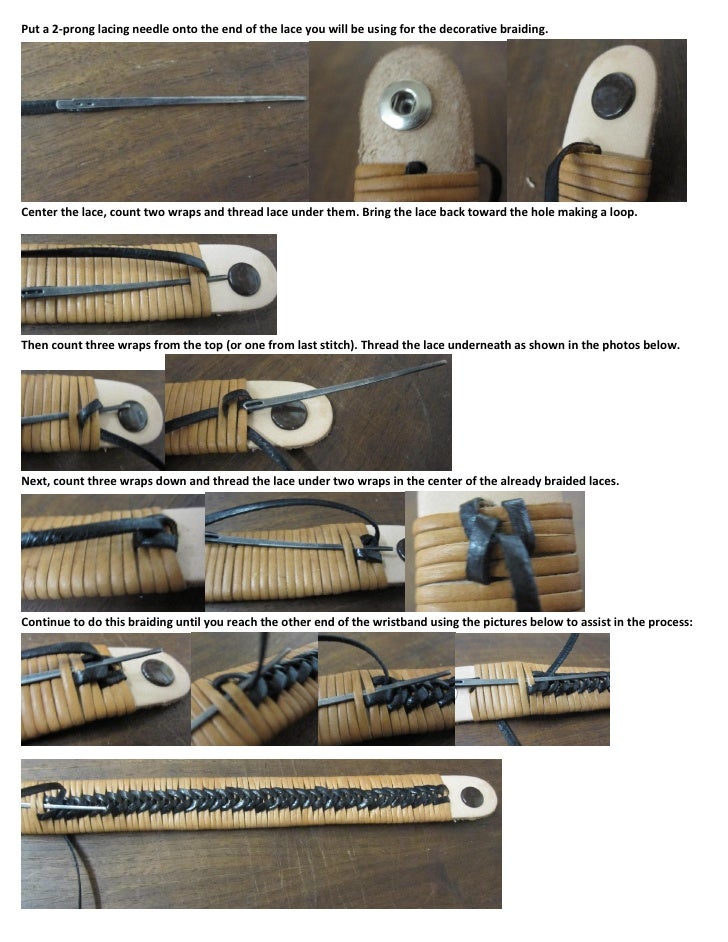 Put a 2-prong lacing needle onto the end of the lace you will be using for the decorative braiding.

Center the lace, count two wraps and thread lace under them. Bring the lace back toward the hole making a loop.

Then count three wraps from the top (or one from last stitch). Thread the lace underneath as shown in the photos below.

Next, count three wraps down and thread the lace under two wraps in the center of the already braided laces.

Continue to do this braiding until you reach the other end of the wristband using the pictures below to assist in the process: