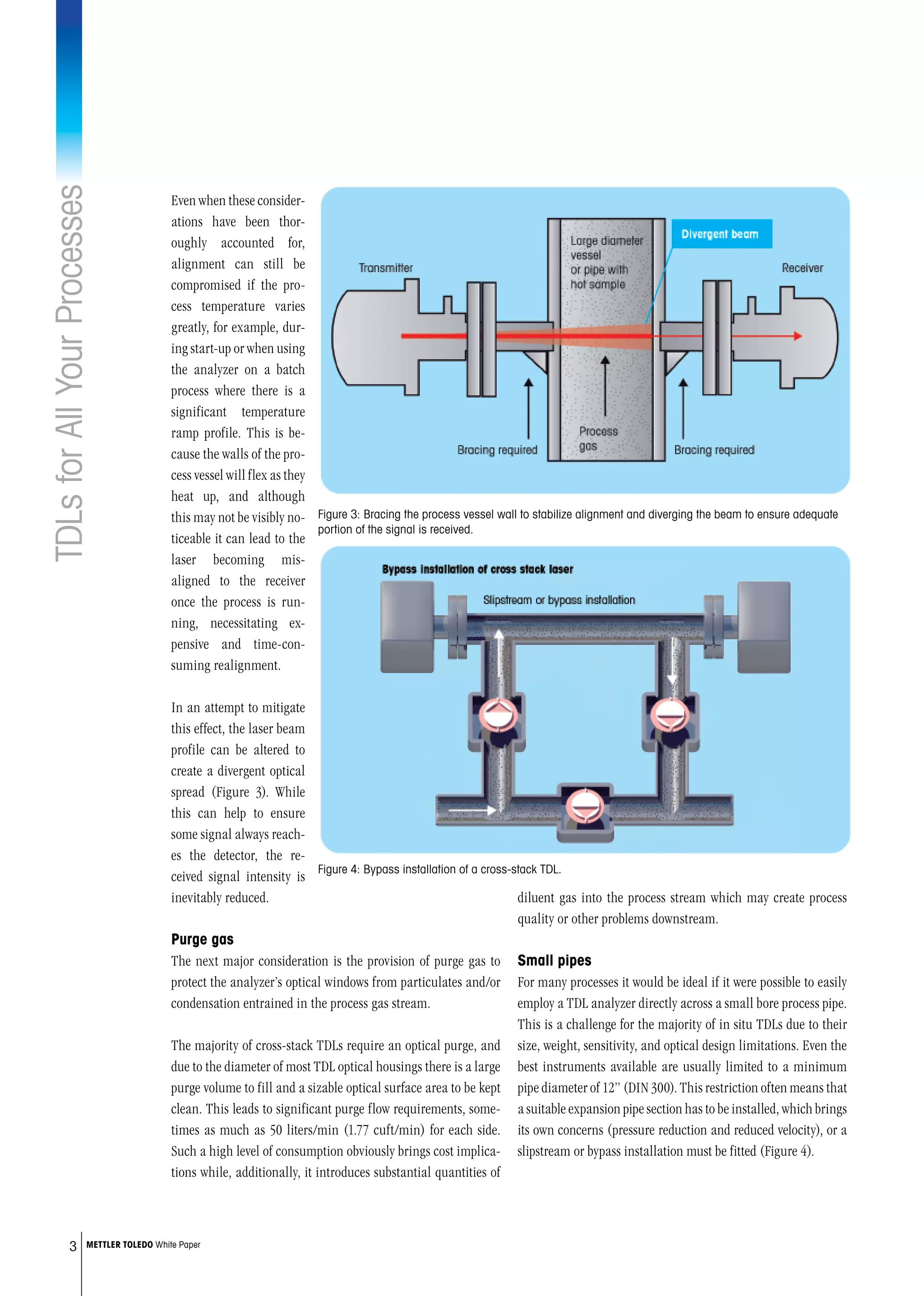 TDLs for All Your Processes

Even when these considerations have been thoroughly accounted for, alignment can still be compromised if the process temperature varies greatly, for example, during start-up or when using the analyzer on a batch process where there is a significant temperature ramp profile. This is because the walls of the process vessel will flex as they heat up, and although this may not be visibly noticeable it can lead to the laser becoming misaligned to the receiver once the process is running, necessitating expensive and time-consuming realignment.

In an attempt to mitigate this effect, the laser beam profile can be altered to create a divergent optical spread (Figure 3). While this can help to ensure some signal always reaches the detector, the received signal intensity is inevitably reduced.

Transmitter
Large diameter vessel or pipe with hot sample
Divergent beam
Receiver
Bracing required
Process gas
Bracing required

Figure 3: Bracing the process vessel wall to stabilize alignment and diverging the beam to ensure adequate portion of the signal is received.

Bypass installation of cross stack laser
Slipstream or bypass installation

Figure 4: Bypass installation of a cross-stack TDL.

Purge gas
The next major consideration is the provision of purge gas to protect the analyzer's optical windows from particulates and/or condensation entrained in the process gas stream.

The majority of cross-stack TDLs require an optical purge, and due to the diameter of most TDL optical housings there is a large purge volume to fill and a sizable optical surface area to be kept clean. This leads to significant purge flow requirements, sometimes as much as 50 liters/min (1.77 cuft/min) for each side. Such a high level of consumption obviously brings cost implications while, additionally, it introduces substantial quantities of diluent gas into the process stream which may create process quality or other problems downstream.

Small pipes
For many processes it would be ideal if it were possible to easily employ a TDL analyzer directly across a small bore process pipe. This is a challenge for the majority of in situ TDLs due to their size, weight, sensitivity, and optical design limitations. Even the best instruments available are usually limited to a minimum pipe diameter of 12" (DIN 300). This restriction often means that a suitable expansion pipe section has to be installed, which brings its own concerns (pressure reduction and reduced velocity), or a slipstream or bypass installation must be fitted (Figure 4).

3 METTLER TOLEDO White Paper