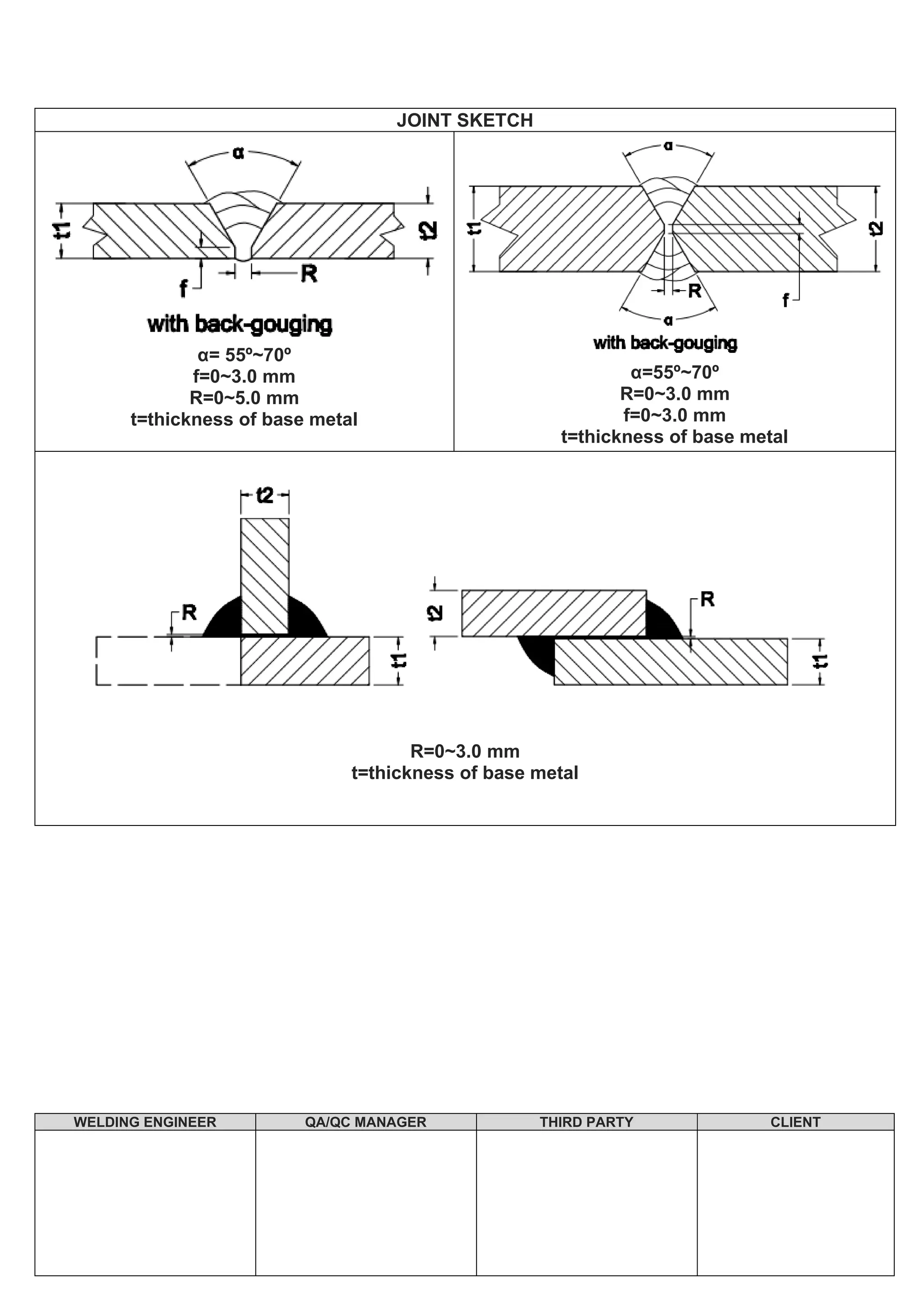 JOINT SKETCH

α

t1

t2

f

R

with back-gouging

α= 55º~70º
f=0~3.0 mm
R=0~5.0 mm
t=thickness of base metal

α

t1

t2

R

f

α

with back-gouging

α=55º~70º
R=0~3.0 mm
f=0~3.0 mm
t=thickness of base metal

t2

R

t1

t2

R

t1

R=0~3.0 mm
t=thickness of base metal

| WELDING ENGINEER | QA/QC MANAGER | THIRD PARTY | CLIENT |
|---|---|---|---|
| | | | |