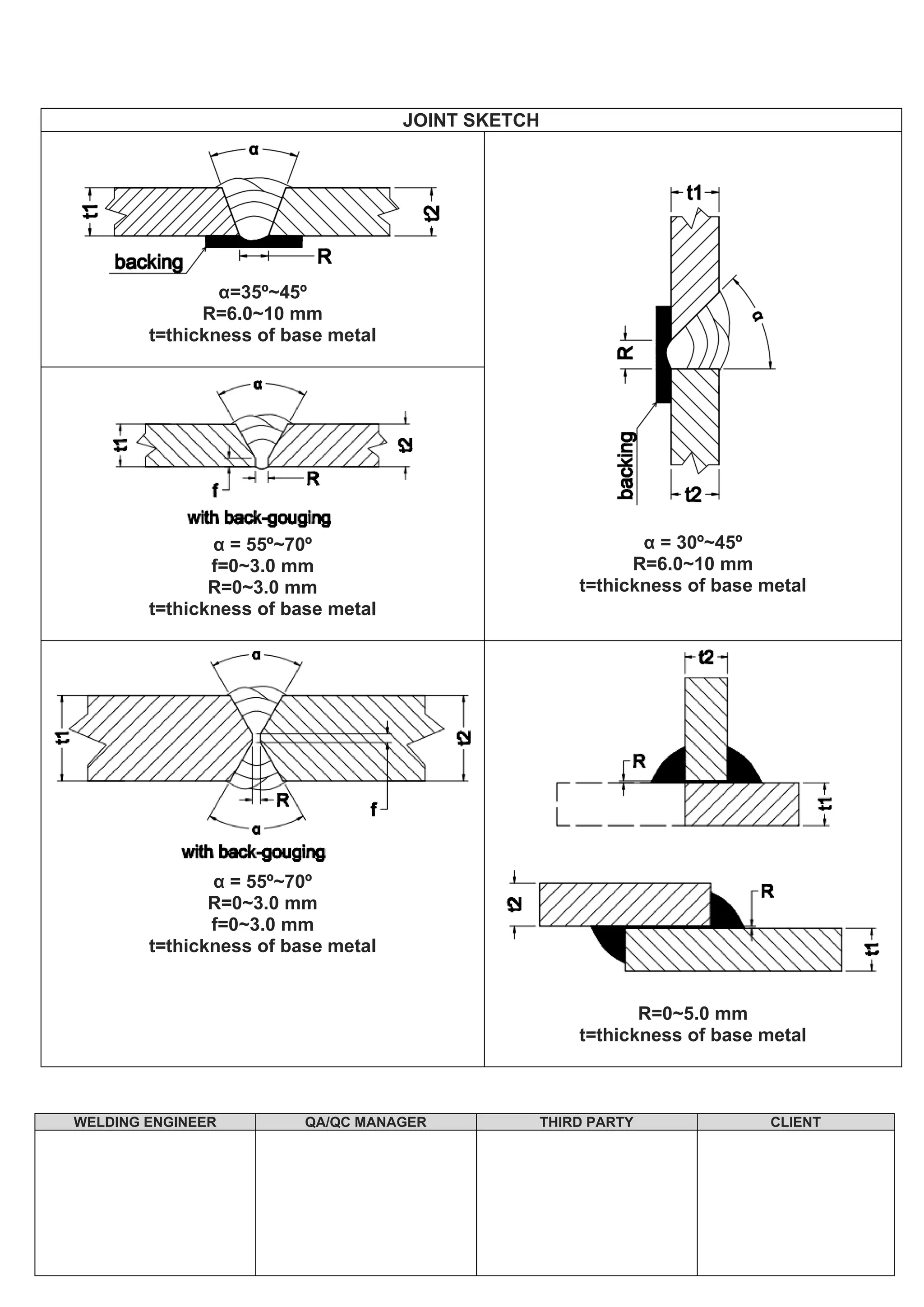 JOINT SKETCH

α

t1

t2

backing

R

α=35º~45º
R=6.0~10 mm
t=thickness of base metal

α

t1

t2

f

R

with back-gouging
α = 55º~70º
f=0~3.0 mm
R=0~3.0 mm
t=thickness of base metal

t1

α

R

backing

t2

α = 30º~45º
R=6.0~10 mm
t=thickness of base metal

α

t1

t2

R

f

α

with back-gouging
α = 55º~70º
R=0~3.0 mm
f=0~3.0 mm
t=thickness of base metal

t2

R

t1

t2

R

t1

R=0~5.0 mm
t=thickness of base metal

| WELDING ENGINEER | QA/QC MANAGER | THIRD PARTY | CLIENT |
|---|---|---|---|
| | | | |