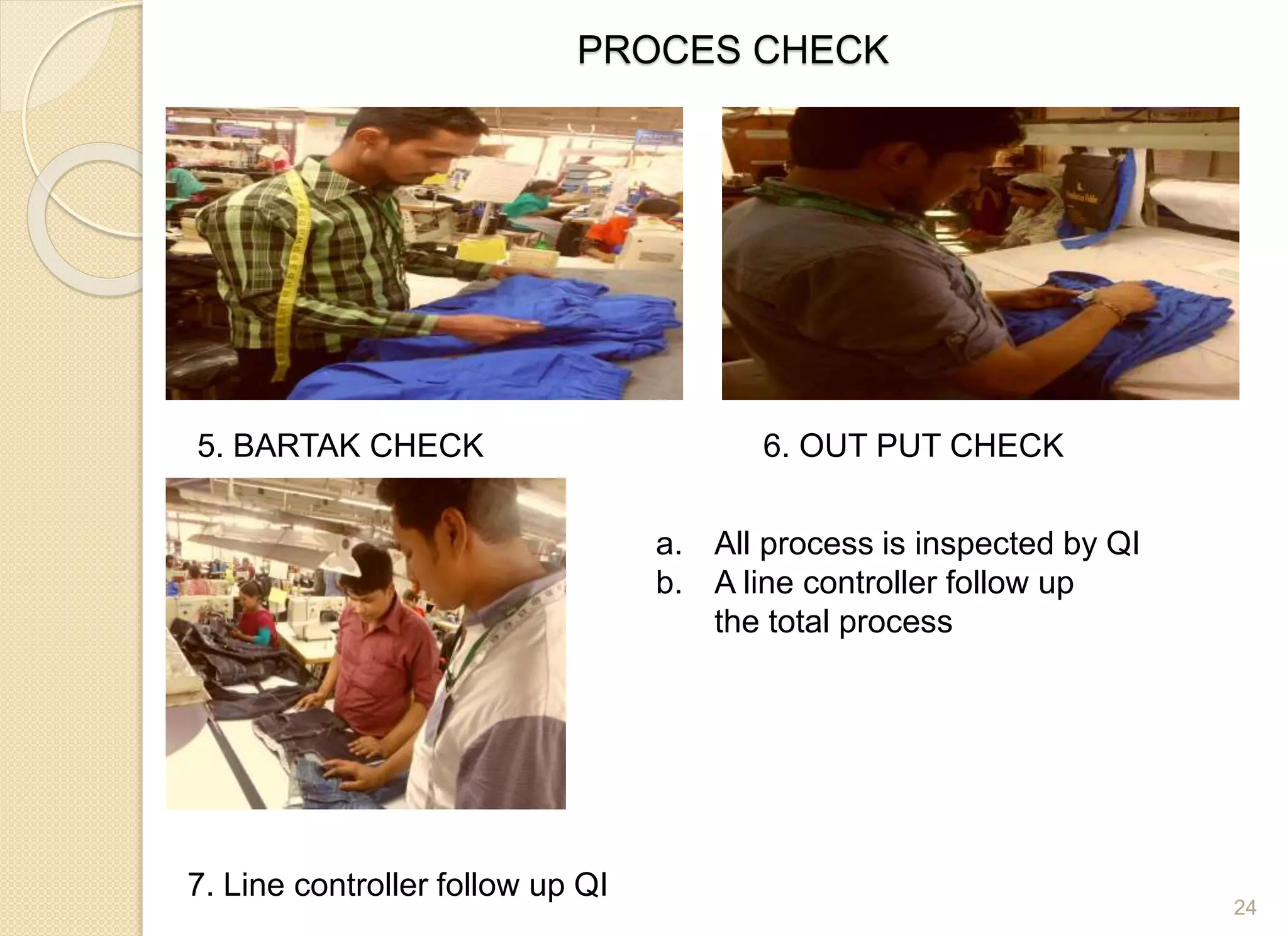 PROCES CHECK

5. BARTAK CHECK

6. OUT PUT CHECK

a. All process is inspected by QI
b. A line controller follow up the total process

7. Line controller follow up QI

24