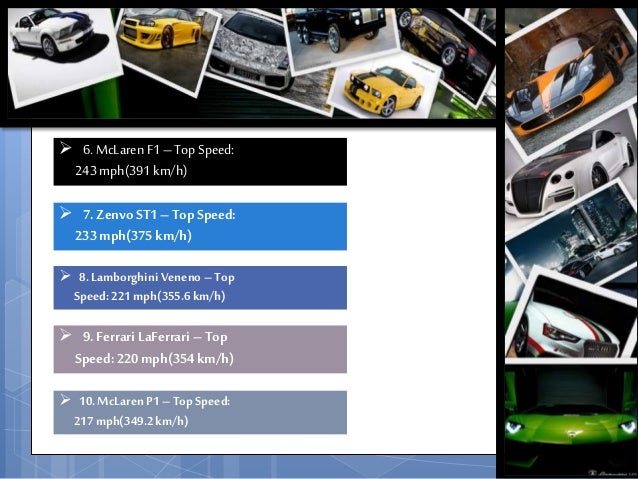 ➢ 6. McLaren F1 – Top Speed: 243 mph(391 km/h)

➢ 7. Zenvo ST1 – Top Speed: 233 mph(375 km/h)

➢ 8. Lamborghini Veneno – Top Speed: 221 mph(355.6 km/h)

➢ 9. Ferrari LaFerrari – Top Speed: 220 mph(354 km/h)

➢ 10. McLaren P1 – Top Speed: 217 mph(349.2 km/h)