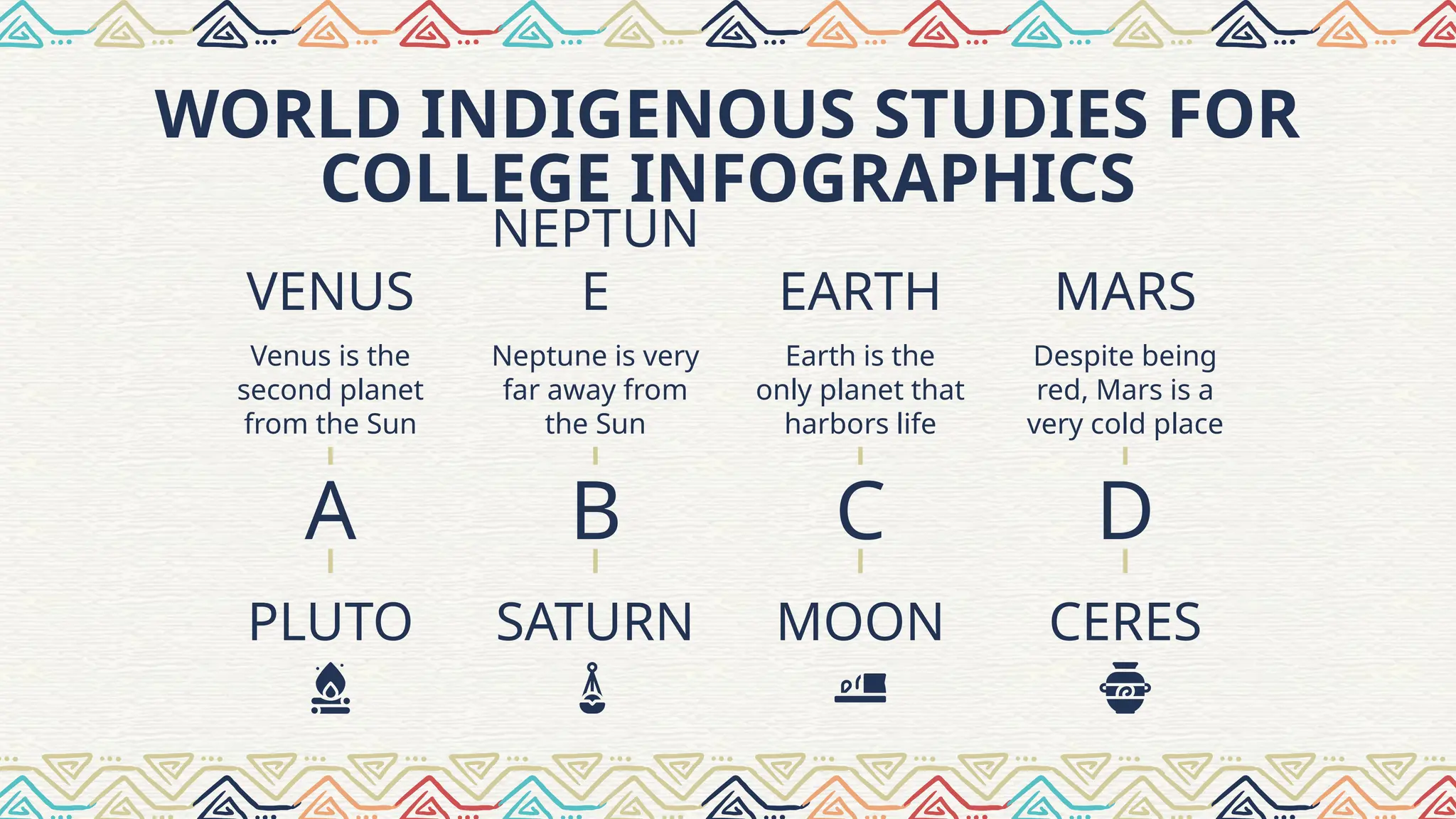 WORLD INDIGENOUS STUDIES FOR COLLEGE INFOGRAPHICS

VENUS

Venus is the second planet from the Sun

A

PLUTO

NEPTUNE

Neptune is very far away from the Sun

B

SATURN

EARTH

Earth is the only planet that harbors life

C

MOON

MARS

Despite being red, Mars is a very cold place

D

CERES