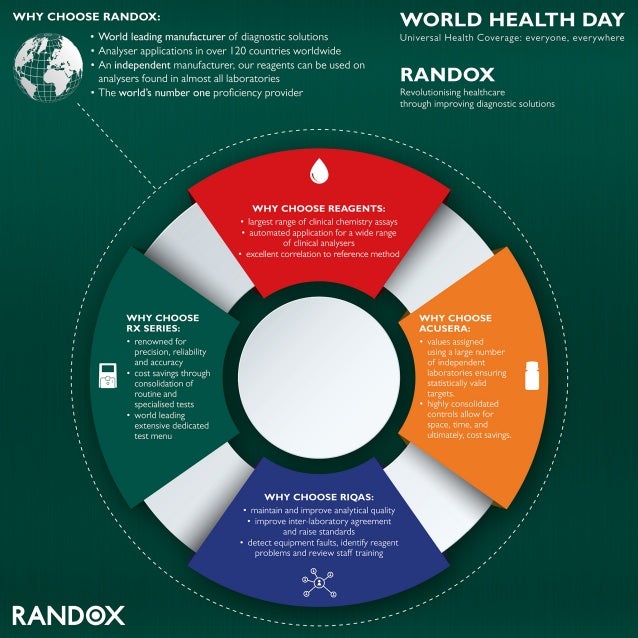 WHY CHOOSE RANDOX:

• World leading manufacturer of diagnostic solutions
• Analyser applications in over 120 countries worldwide
• An independent manufacturer, our reagents can be used on analysers found in almost all laboratories
• The world's number one proficiency provider

WORLD HEALTH DAY

Universal Health Coverage: everyone, everywhere

RANDOX

Revolutionising healthcare through improving diagnostic solutions

WHY CHOOSE REAGENTS:

• largest range of clinical chemistry assays
• automated application for a wide range of clinical analysers
• excellent correlation to reference method

WHY CHOOSE RX SERIES:

• renowned for precision, reliability and accuracy
• cost savings through consolidation of routine and specialised tests
• world leading extensive dedicated test menu

WHY CHOOSE ACUSERA:

• values assigned using a large number of independent laboratories ensuring statistically valid targets.
• highly consolidated controls allow for space, time, and ultimately, cost savings.

WHY CHOOSE RIQAS:

• maintain and improve analytical quality
• improve inter-laboratory agreement and raise standards
• detect equipment faults, identify reagent problems and review staff training

RANDOX