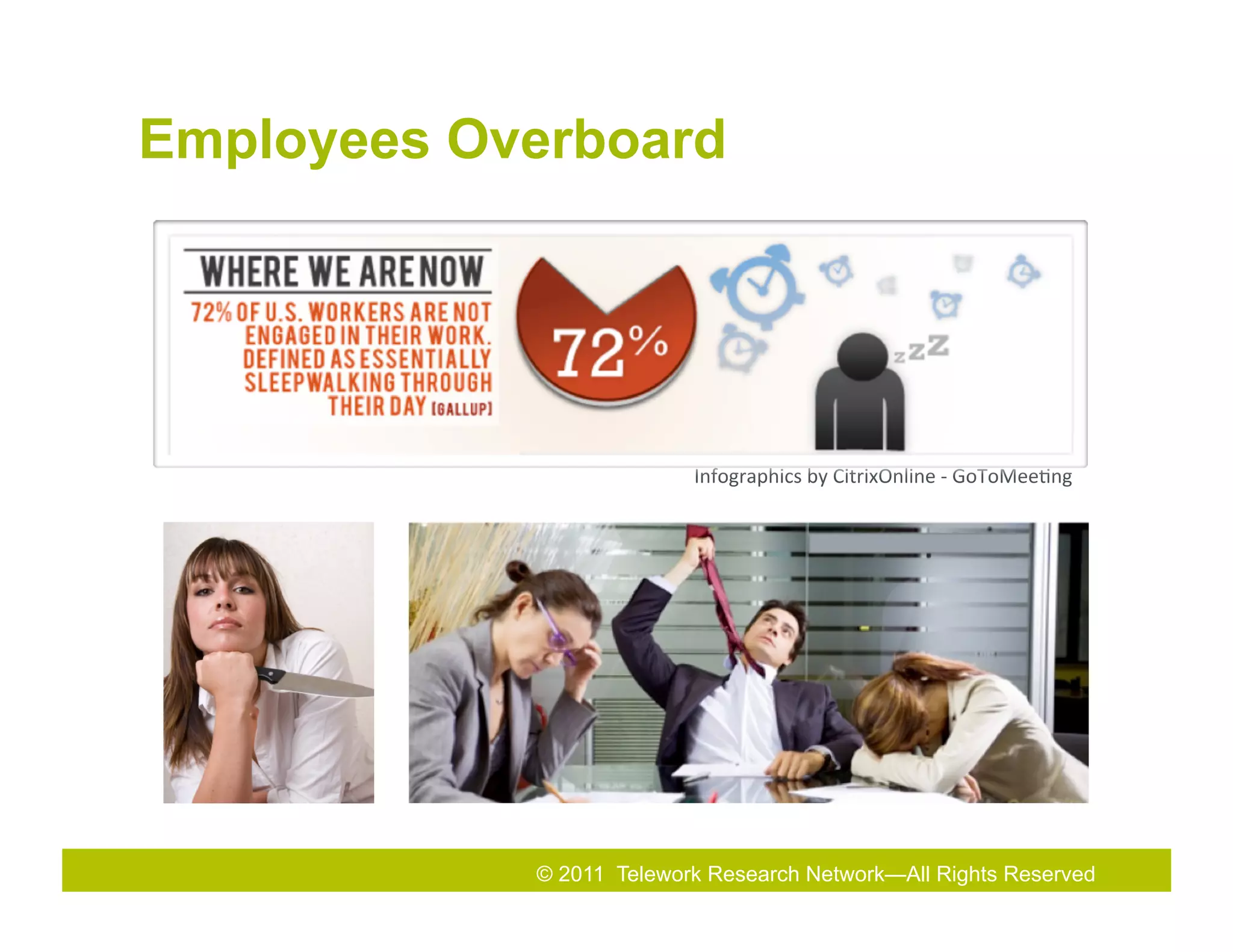 Employees Overboard

WHERE WE ARE NOW

72% OF U.S. WORKERS ARE NOT ENGAGED IN THEIR WORK. DEFINED AS ESSENTIALLY SLEEPWALKING THROUGH THEIR DAY [GALLUP]

72%

zzZ

Infographics by CitrixOnline - GoToMeeting

© 2011 Telework Research Network—All Rights Reserved