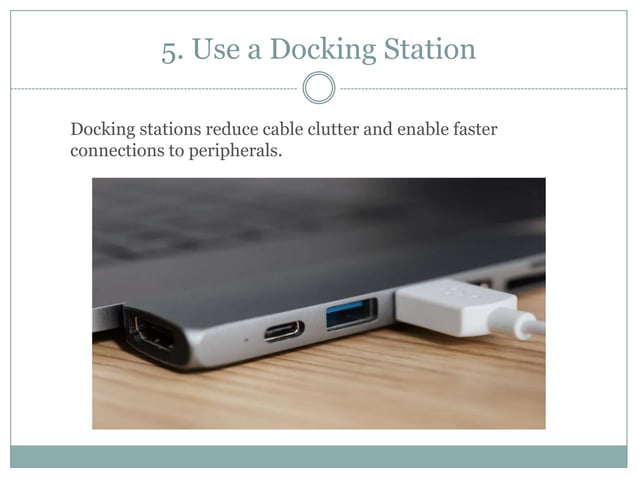 5. Use a Docking Station

Docking stations reduce cable clutter and enable faster connections to peripherals.