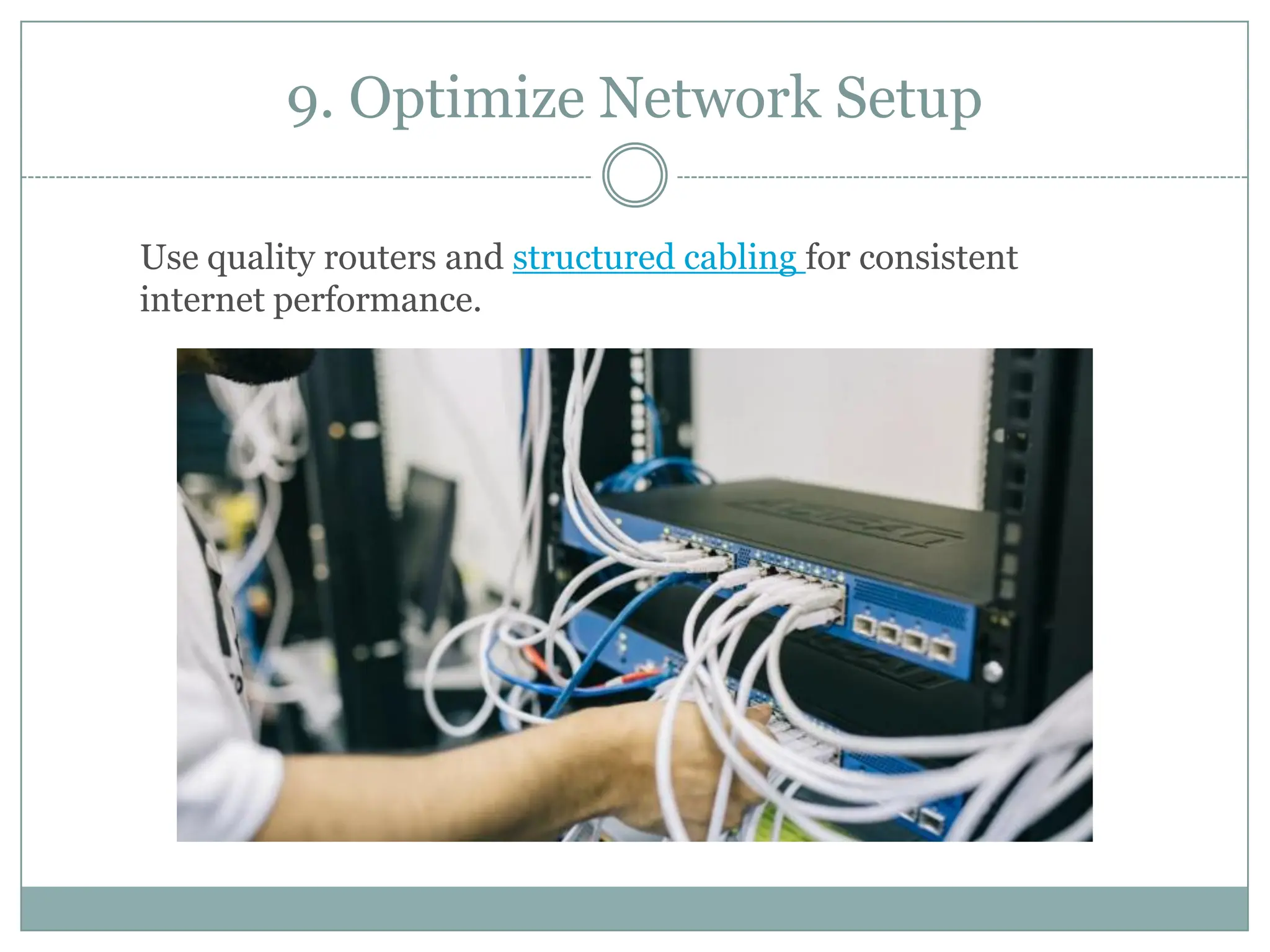 9. Optimize Network Setup

Use quality routers and structured cabling for consistent internet performance.