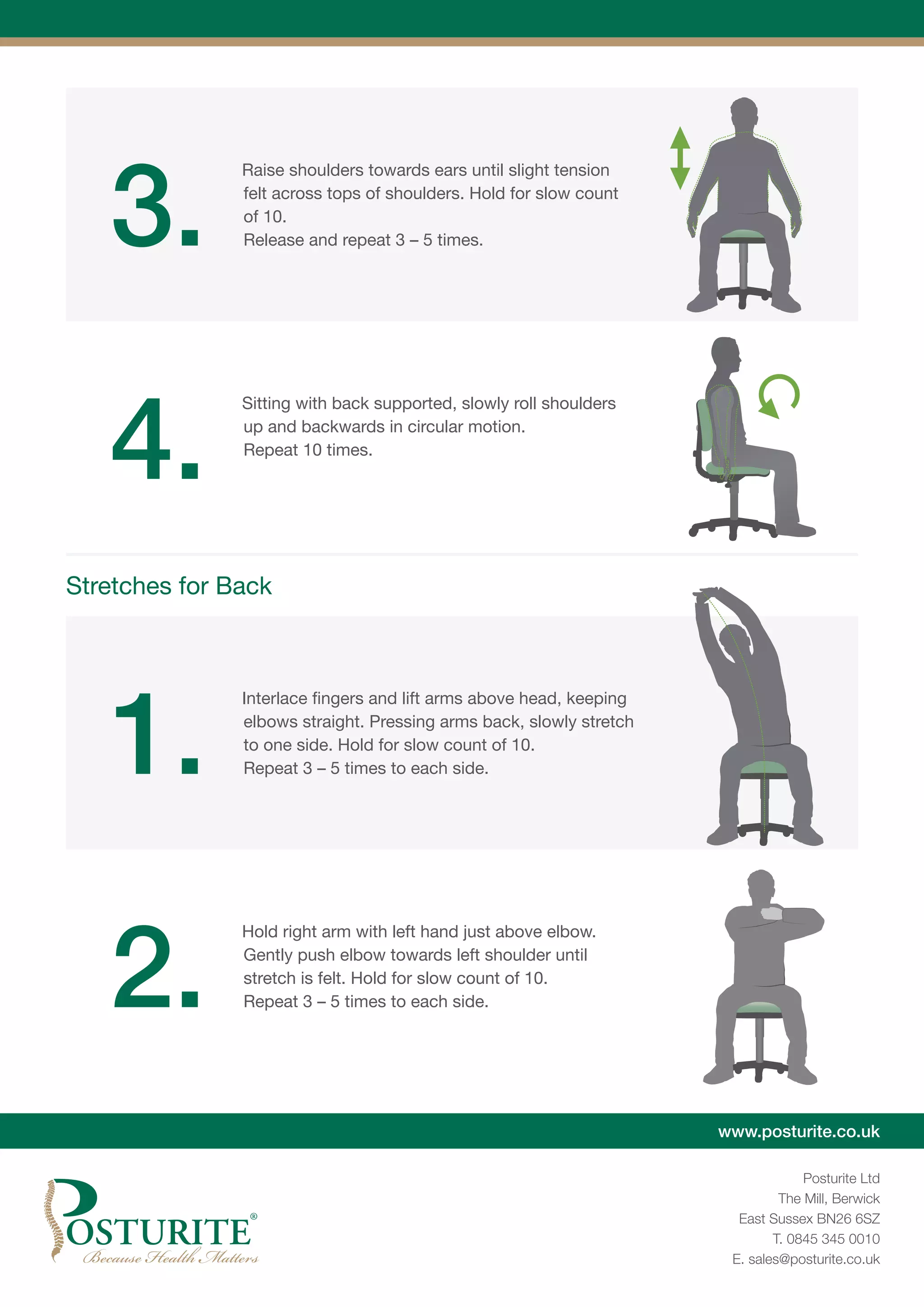 3.

Raise shoulders towards ears until slight tension felt across tops of shoulders. Hold for slow count of 10.
Release and repeat 3 – 5 times.

4.

Sitting with back supported, slowly roll shoulders up and backwards in circular motion.
Repeat 10 times.

Stretches for Back

1.

Interlace fingers and lift arms above head, keeping elbows straight. Pressing arms back, slowly stretch to one side. Hold for slow count of 10.
Repeat 3 – 5 times to each side.

2.

Hold right arm with left hand just above elbow. Gently push elbow towards left shoulder until stretch is felt. Hold for slow count of 10.
Repeat 3 – 5 times to each side.

www.posturite.co.uk

POSTURITE®
Because Health Matters

Posturite Ltd
The Mill, Berwick
East Sussex BN26 6SZ
T. 0845 345 0010
E. sales@posturite.co.uk