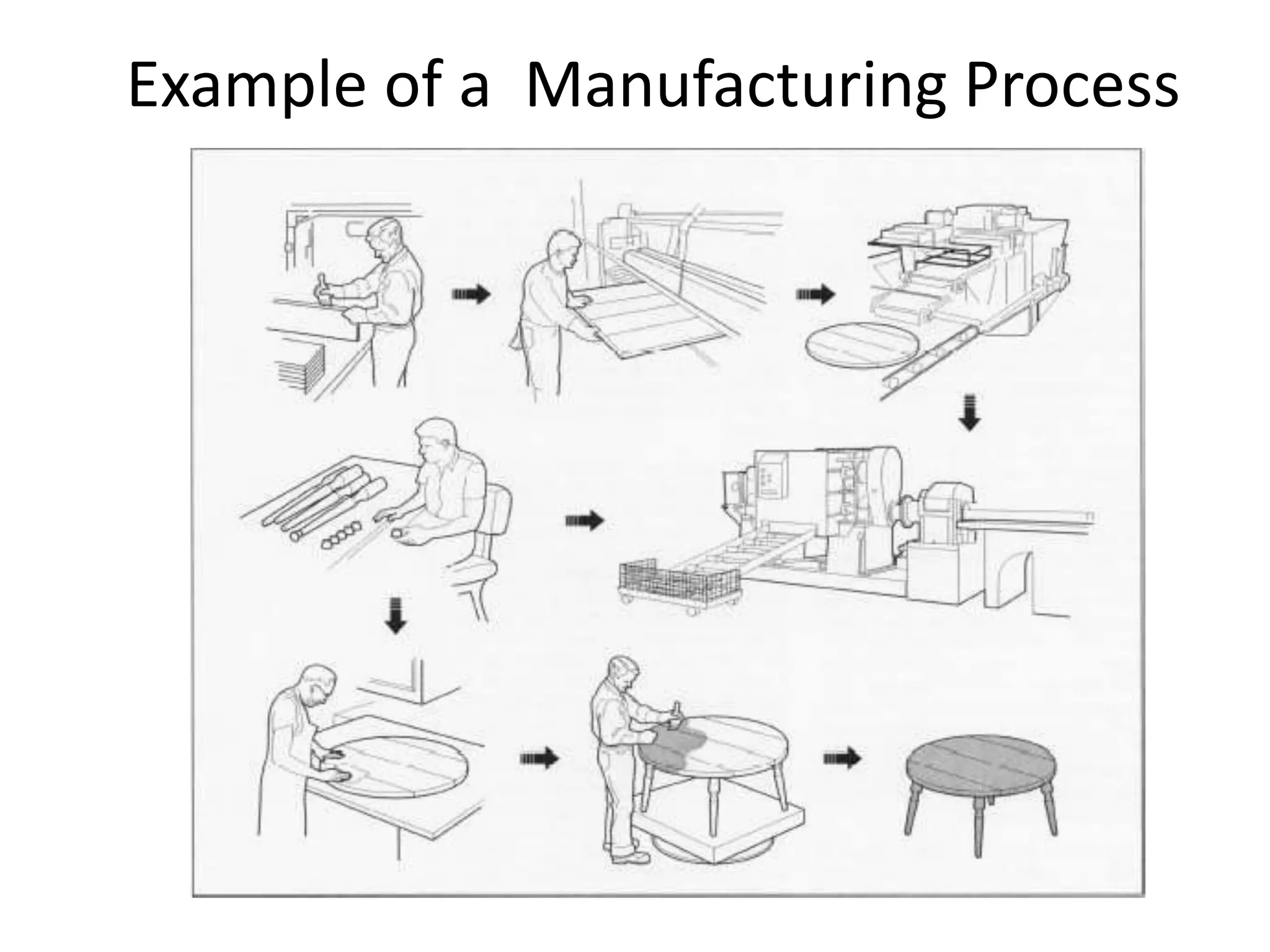 Example of a  Manufacturing Process