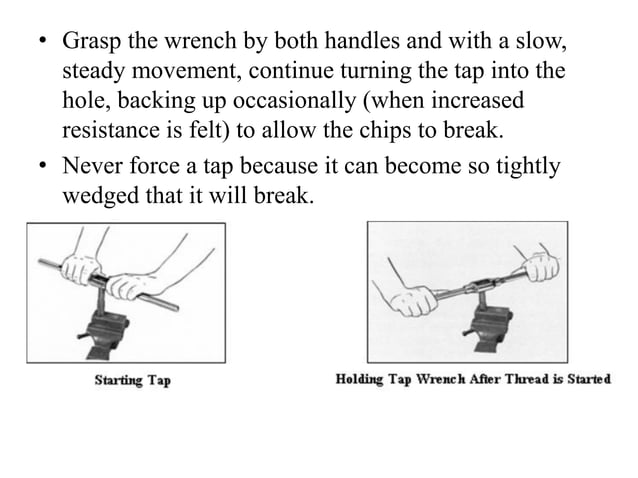 • Grasp the wrench by both handles and with a slow, steady movement, continue turning the tap into the hole, backing up occasionally (when increased resistance is felt) to allow the chips to break.

• Never force a tap because it can become so tightly wedged that it will break.

Starting Tap

Holding Tap Wrench After Thread is Started