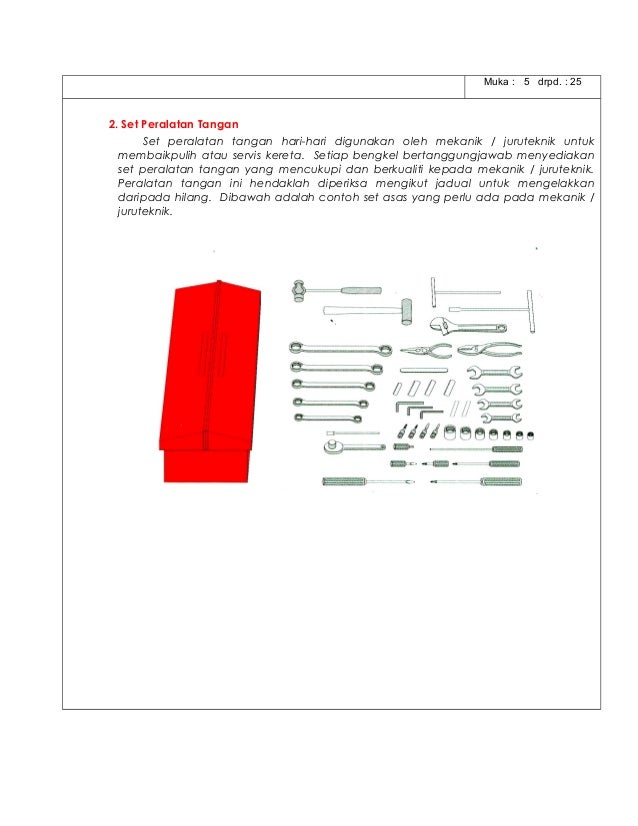 Muka : 5 drpd. : 25

2. Set Peralatan Tangan

Set peralatan tangan hari-hari digunakan oleh mekanik / juruteknik untuk membaikpulih atau servis kereta. Setiap bengkel bertanggungjawab menyediakan set peralatan tangan yang mencukupi dan berkualiti kepada mekanik / juruteknik. Peralatan tangan ini hendaklah diperiksa mengikut jadual untuk mengelakkan daripada hilang. Dibawah adalah contoh set asas yang perlu ada pada mekanik / juruteknik.