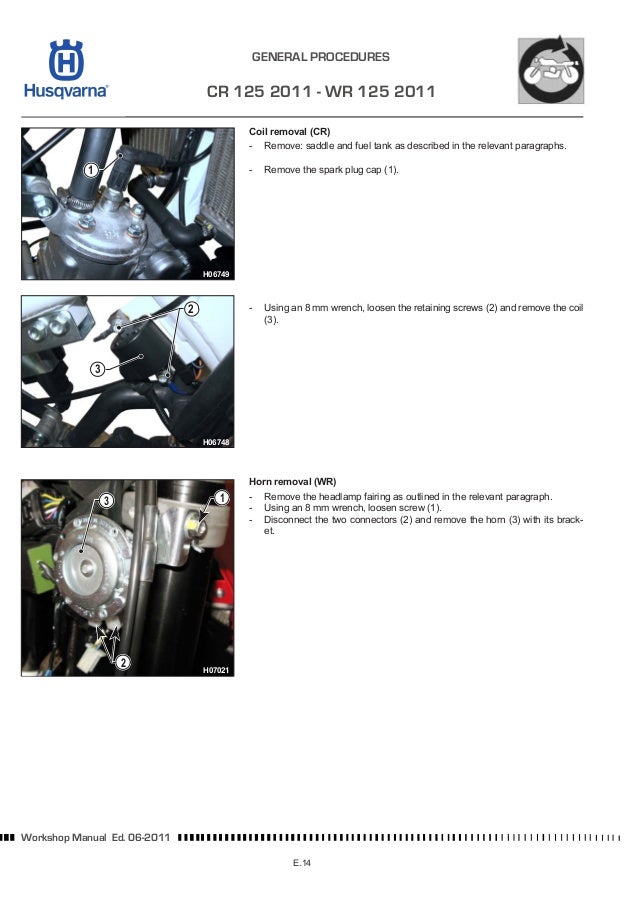 Husqvarna

GENERAL PROCEDURES

CR 125 2011 - WR 125 2011

1

H06749

Coil removal (CR)
- Remove: saddle and fuel tank as described in the relevant paragraphs.

- Remove the spark plug cap (1).

2

3

H06748

- Using an 8 mm wrench, loosen the retaining screws (2) and remove the coil (3).

3

1

2

H07021

Horn removal (WR)
- Remove the headlamp fairing as outlined in the relevant paragraph.
- Using an 8 mm wrench, loosen screw (1).
- Disconnect the two connectors (2) and remove the horn (3) with its bracket.

Workshop Manual Ed. 06-2011

E.14