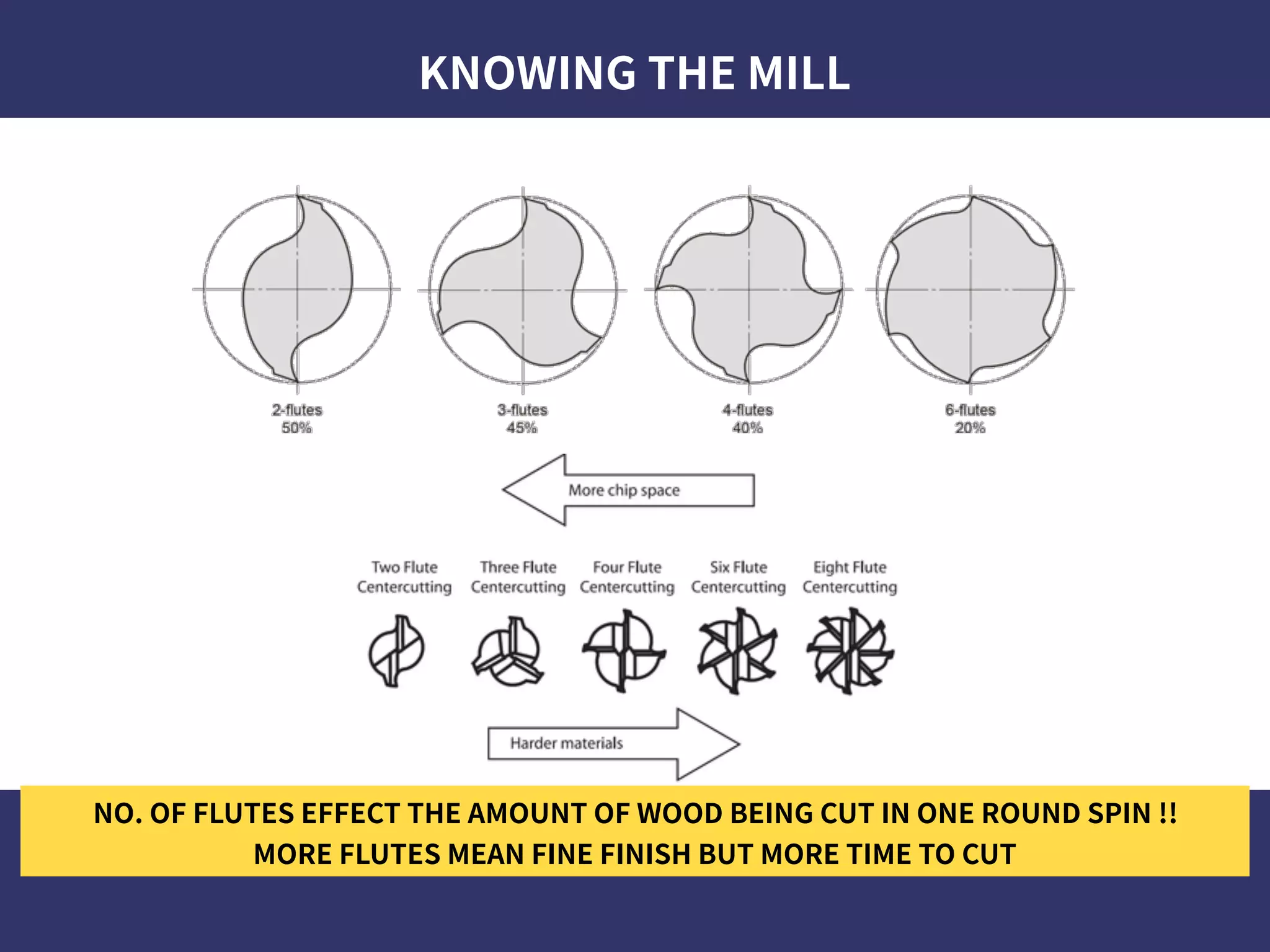 KNOWING THE MILL

2-flutes
50%

3-flutes
45%

4-flutes
40%

6-flutes
20%

More chip space

Two Flute Centercutting

Three Flute Centercutting

Four Flute Centercutting

Six Flute Centercutting

Eight Flute Centercutting

Harder materials

NO. OF FLUTES EFFECT THE AMOUNT OF WOOD BEING CUT IN ONE ROUND SPIN !!
MORE FLUTES MEAN FINE FINISH BUT MORE TIME TO CUT