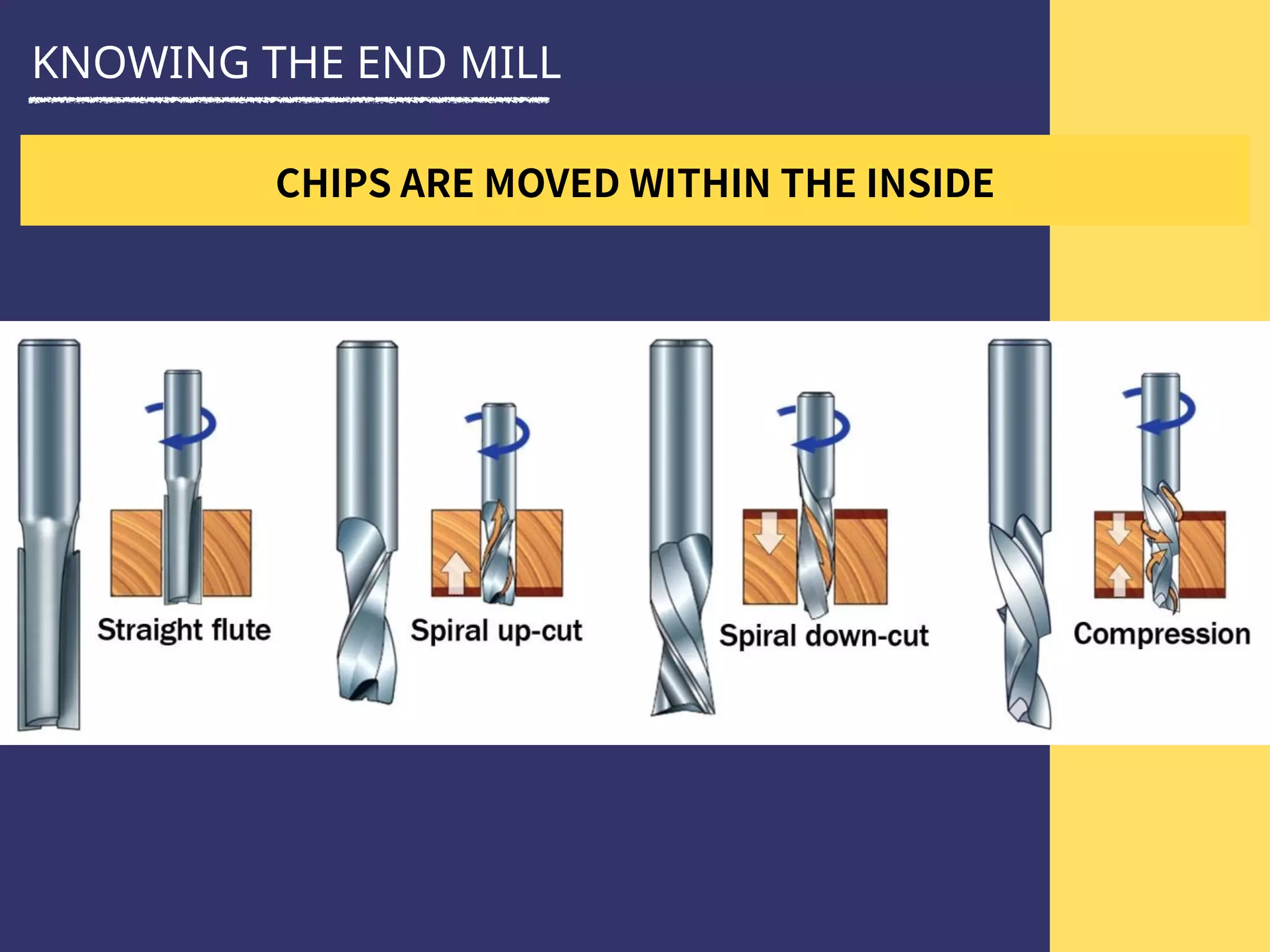 KNOWING THE END MILL

CHIPS ARE MOVED WITHIN THE INSIDE

Straight flute

Spiral up-cut

Spiral down-cut

Compression