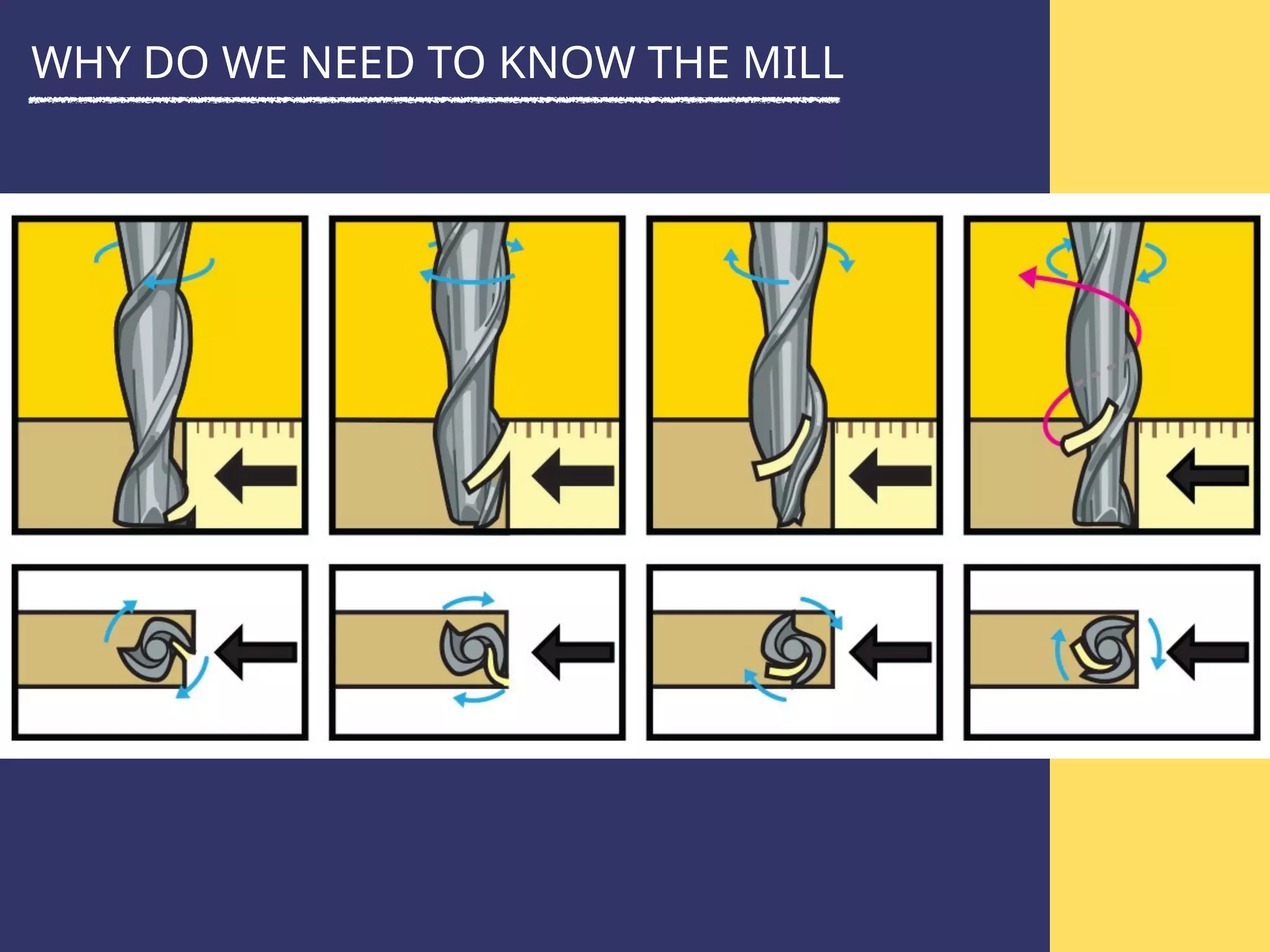 WHY DO WE NEED TO KNOW THE MILL