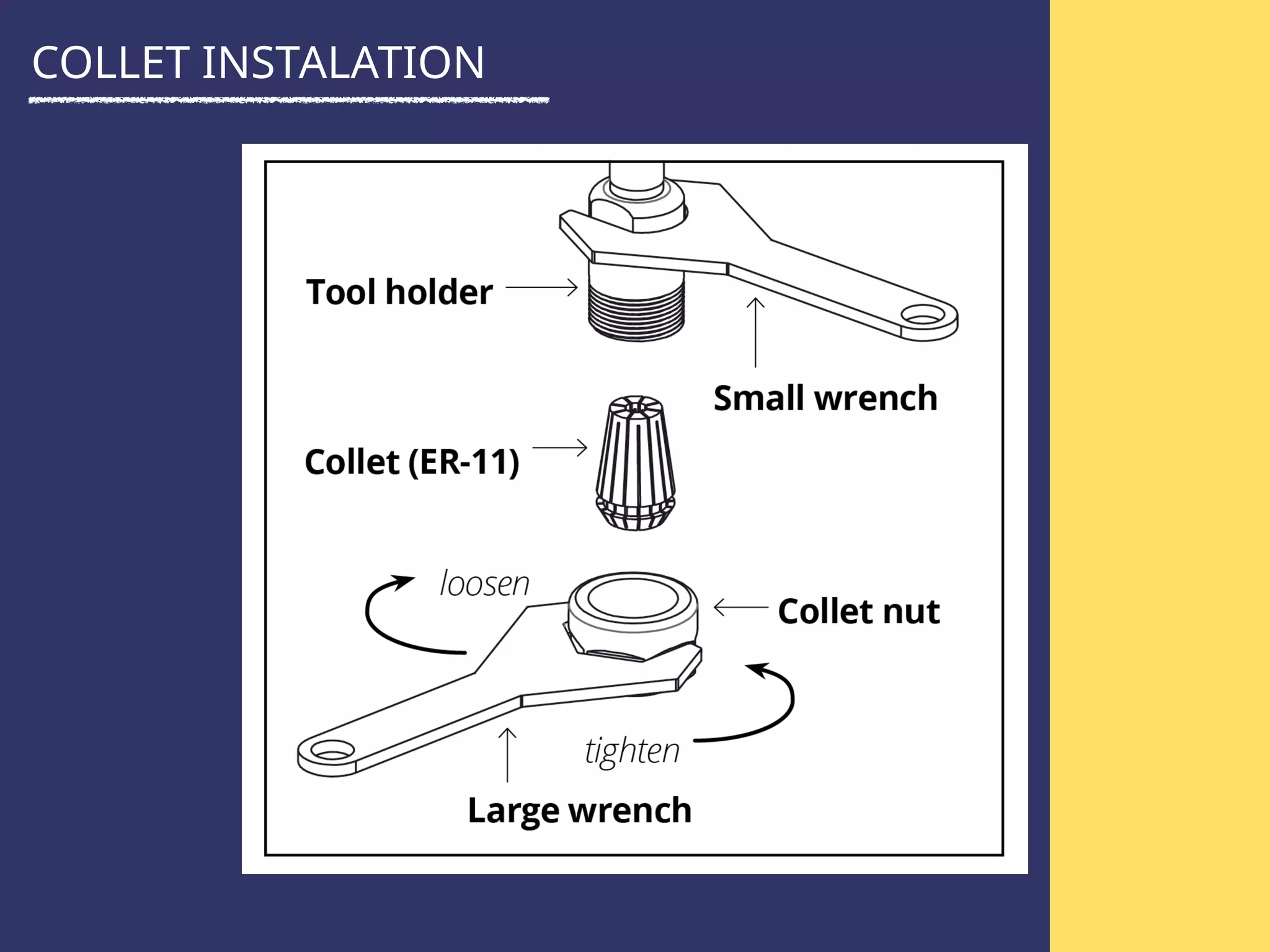 COLLET INSTALATION

Tool holder

Small wrench

Collet (ER-11)

loosen

Collet nut

tighten

Large wrench