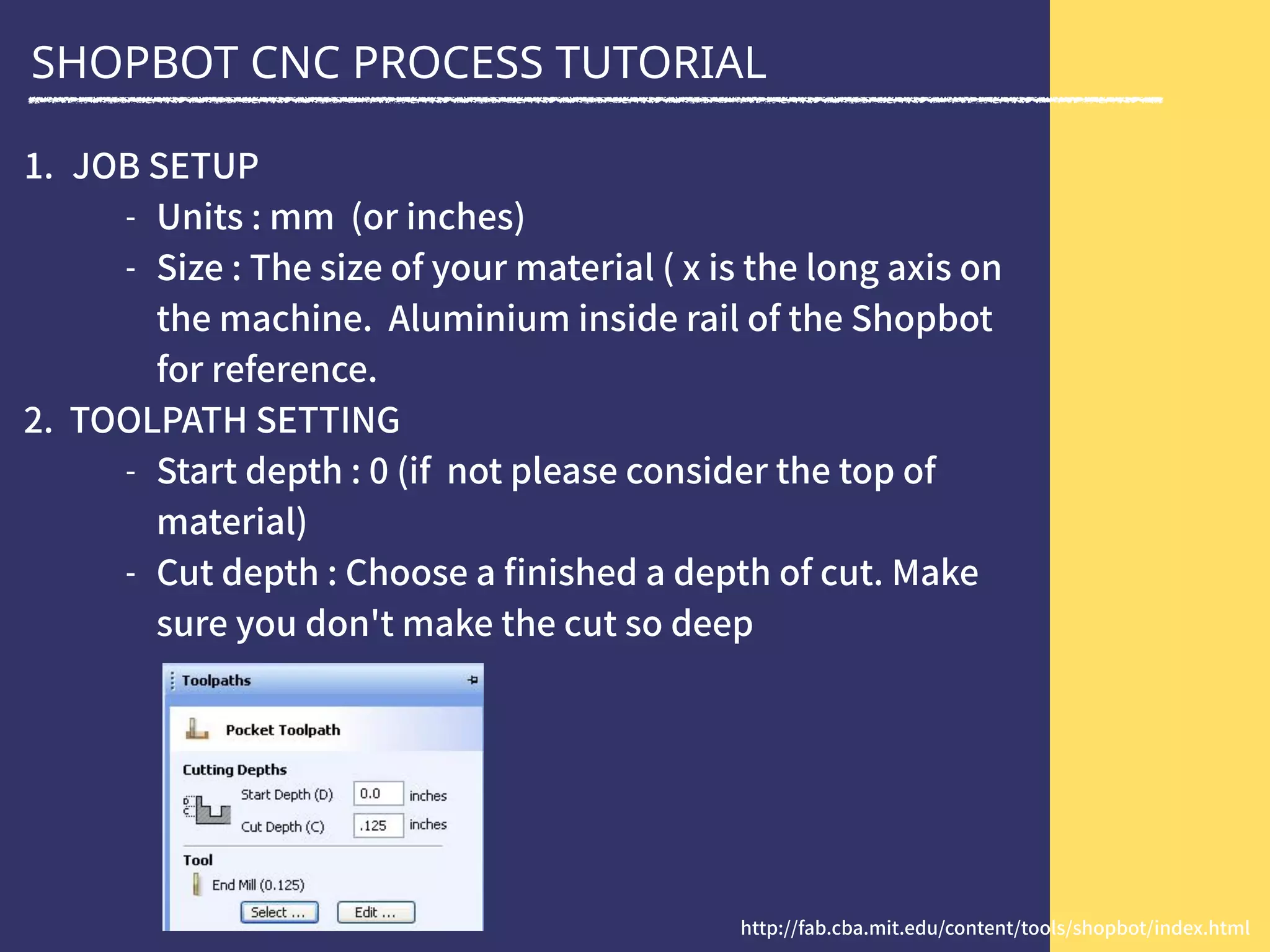 SHOPBOT CNC PROCESS TUTORIAL

1. JOB SETUP
- Units : mm (or inches)
- Size : The size of your material ( x is the long axis on the machine. Aluminium inside rail of the Shopbot for reference.

2. TOOLPATH SETTING
- Start depth : 0 (if not please consider the top of material)
- Cut depth : Choose a finished a depth of cut. Make sure you don't make the cut so deep

Toolpaths

Pocket Toolpath

Cutting Depths

Start Depth (D) 0.0 inches

Cut Depth (C) .125 inches

Tool

End Mill (0.125)

Select ... Edit ...

http://fab.cba.mit.edu/content/tools/shopbot/index.html