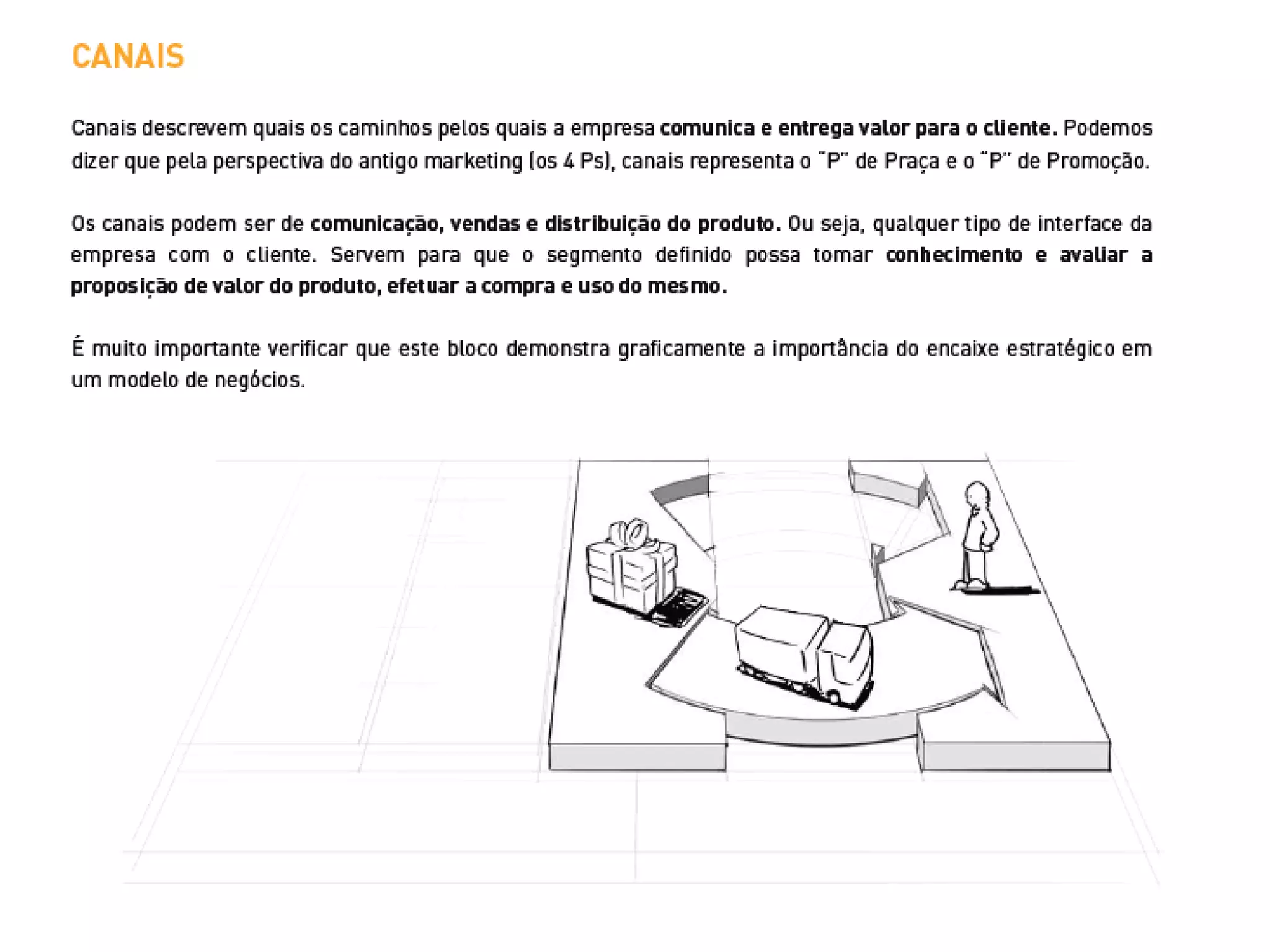 CANAIS

Canais descrevem quais os caminhos pelos quais a empresa comunica e entrega valor para o cliente. Podemos dizer que pela perspectiva do antigo marketing (os 4 Ps), canais representa o "P" de Praça e o "P" de Promoção.

Os canais podem ser de comunicação, vendas e distribuição do produto. Ou seja, qualquer tipo de interface da empresa com o cliente. Servem para que o segmento definido possa tomar conhecimento e avaliar a proposição de valor do produto, efetuar a compra e uso do mesmo.

É muito importante verificar que este bloco demonstra graficamente a importância do encaixe estratégico em um modelo de negócios.