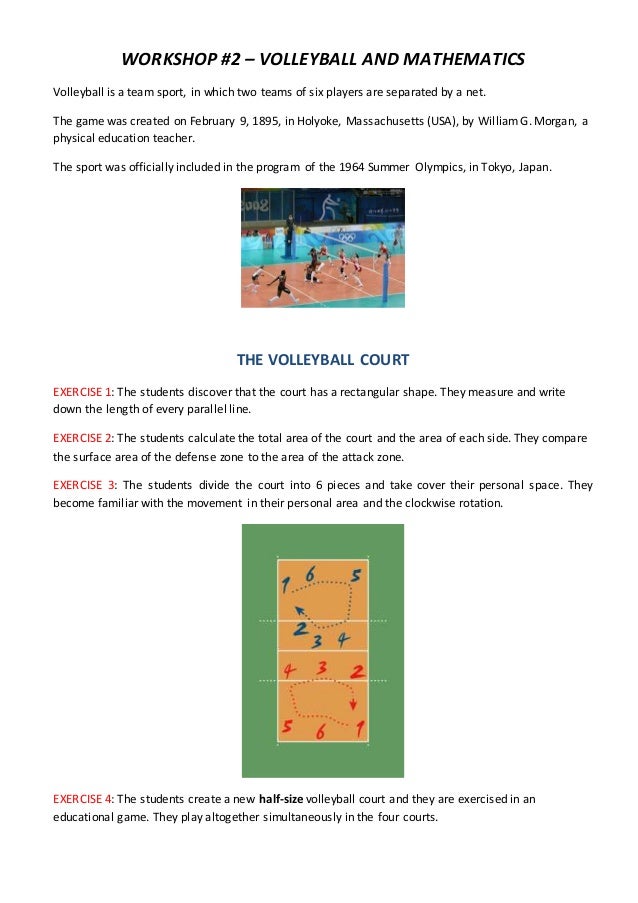 WORKSHOP #2 – VOLLEYBALL AND MATHEMATICS

Volleyball is a team sport, in which two teams of six players are separated by a net.

The game was created on February 9, 1895, in Holyoke, Massachusetts (USA), by William G. Morgan, a physical education teacher.

The sport was officially included in the program of the 1964 Summer Olympics, in Tokyo, Japan.

THE VOLLEYBALL COURT

EXERCISE 1: The students discover that the court has a rectangular shape. They measure and write down the length of every parallel line.

EXERCISE 2: The students calculate the total area of the court and the area of each side. They compare the surface area of the defense zone to the area of the attack zone.

EXERCISE 3: The students divide the court into 6 pieces and take cover their personal space. They become familiar with the movement in their personal area and the clockwise rotation.

1 6 5
2 3 4
4 3 2
5 6 1

EXERCISE 4: The students create a new half-size volleyball court and they are exercised in an educational game. They play altogether simultaneously in the four courts.