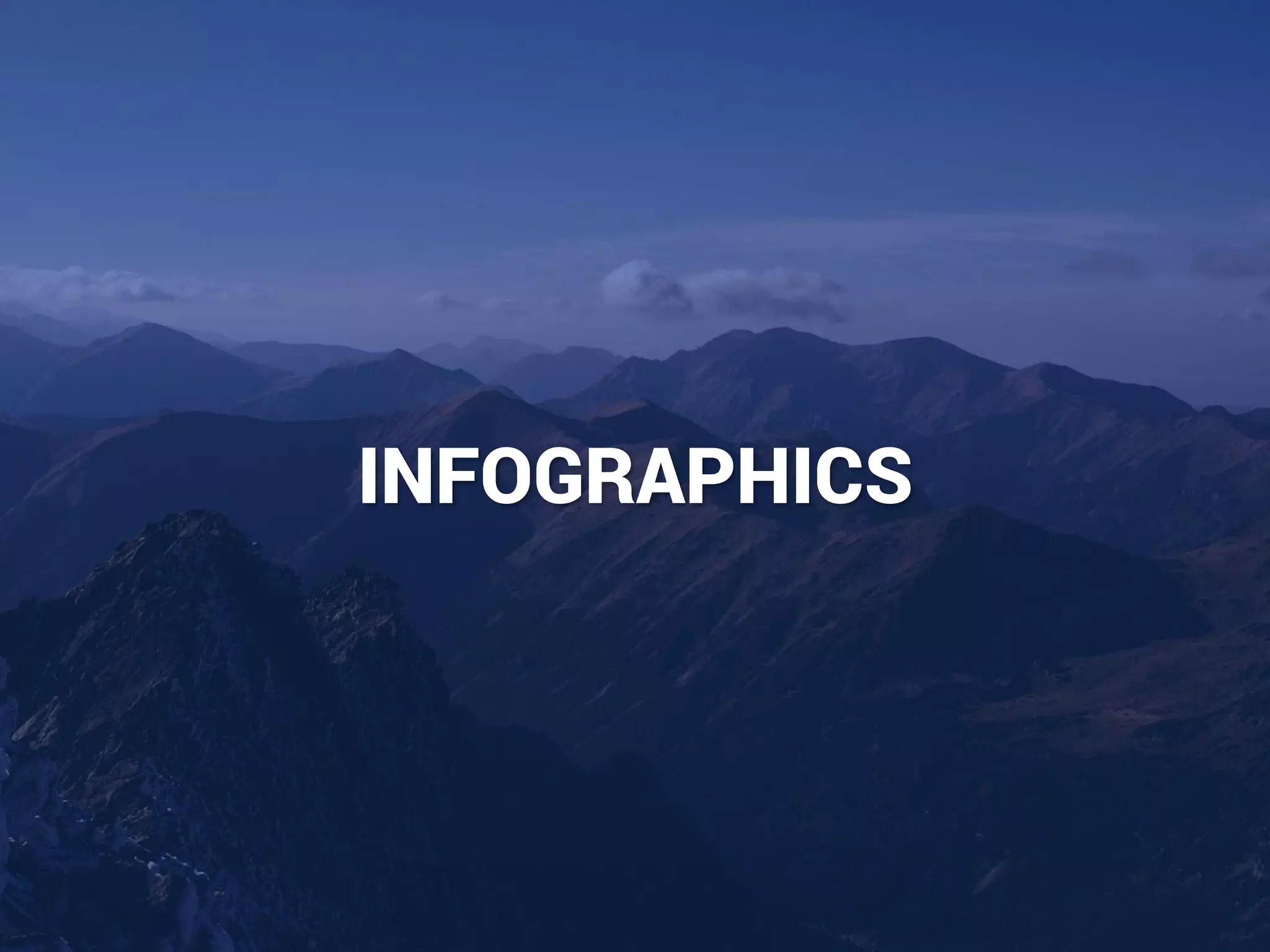 INFOGRAPHICS