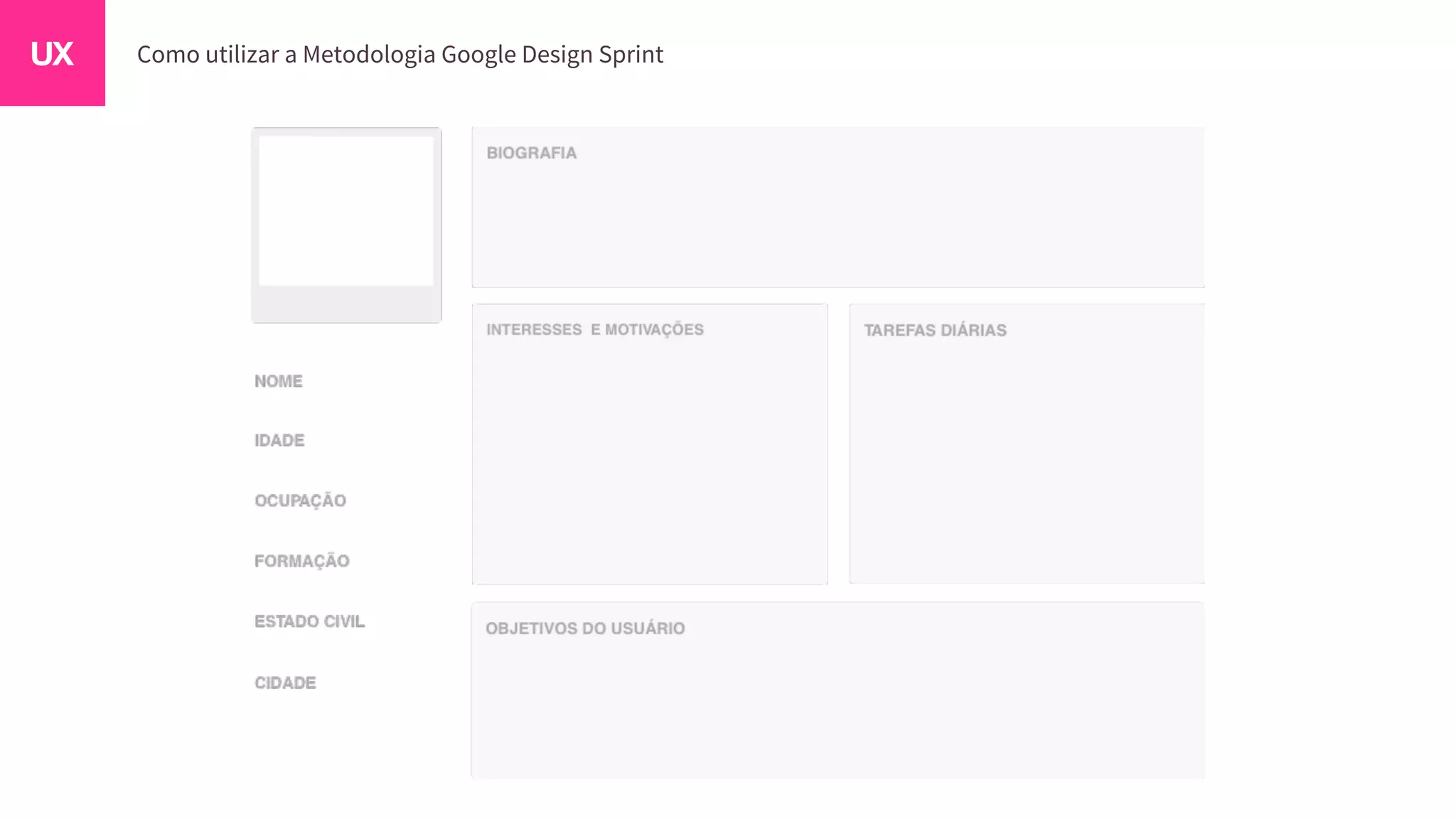 UX

Como utilizar a Metodologia Google Design Sprint

NOME

IDADE

OCUPAÇÃO

FORMAÇÃO

ESTADO CIVIL

CIDADE

BIOGRAFIA

INTERESSES E MOTIVAÇÕES

TAREFAS DIÁRIAS

OBJETIVOS DO USUÁRIO