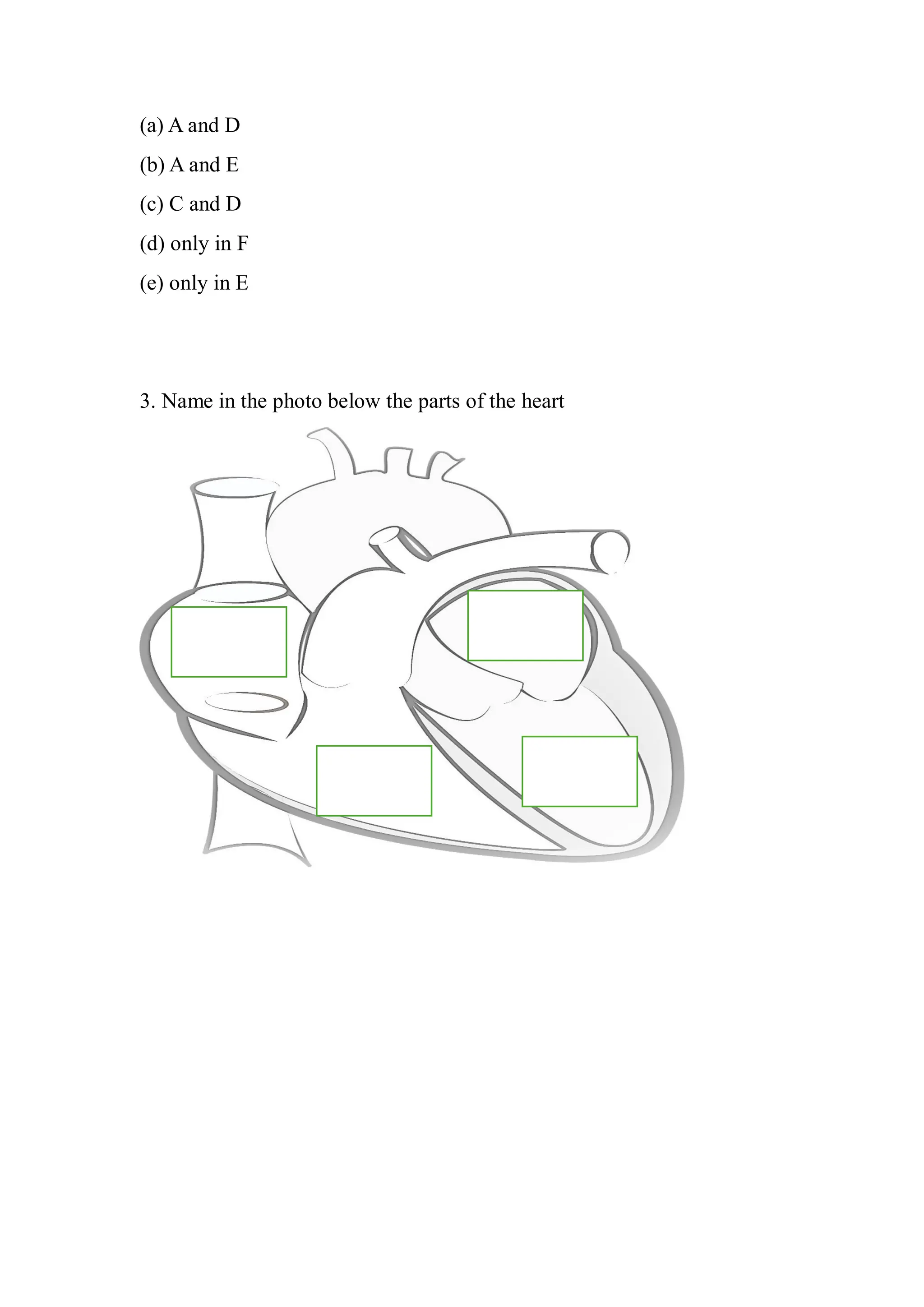 (a) A and D

(b) A and E

(c) C and D

(d) only in F

(e) only in E

3. Name in the photo below the parts of the heart