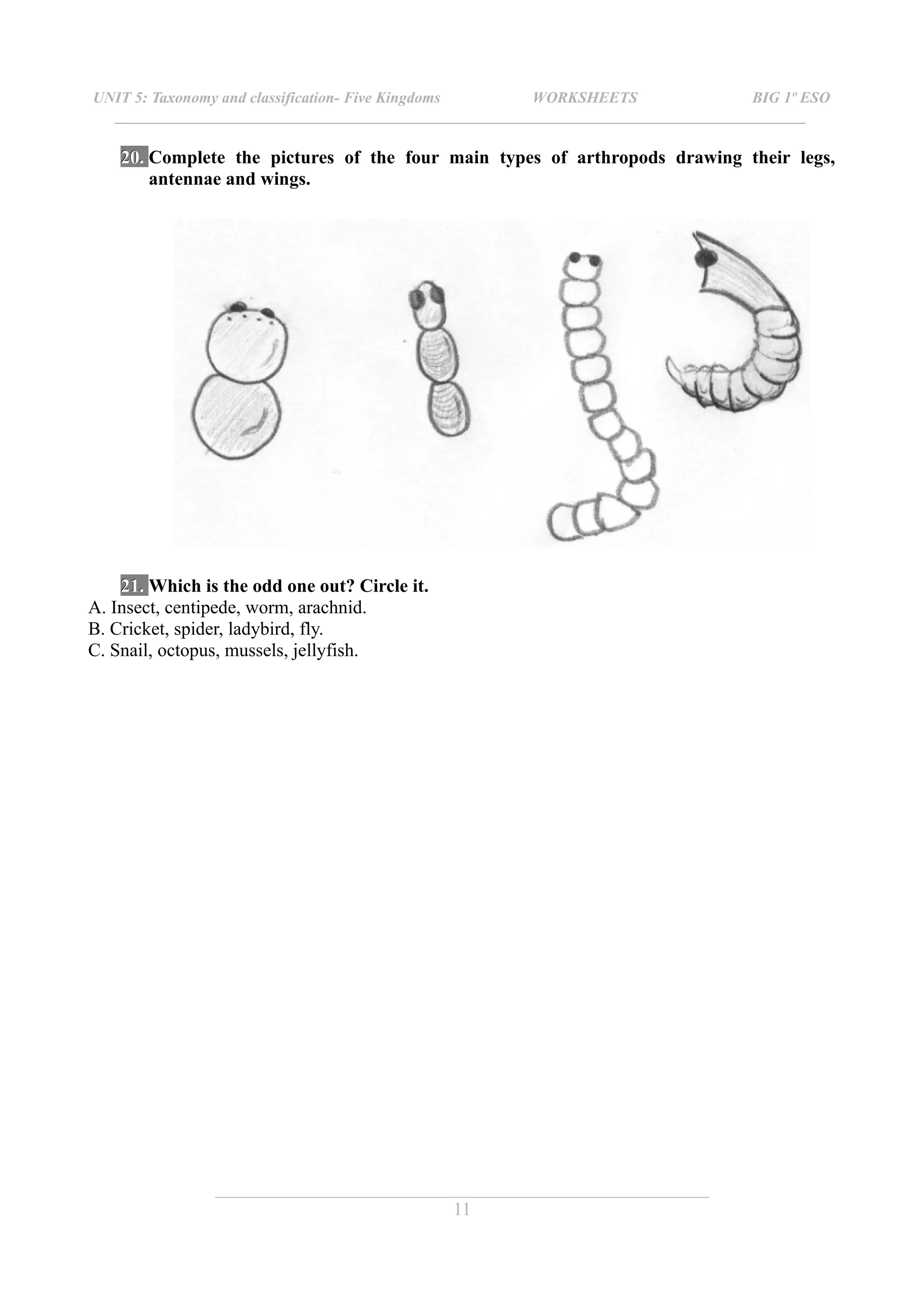 UNIT 5: Taxonomy and classification- Five Kingdoms WORKSHEETS BIG 1º ESO

20. Complete the pictures of the four main types of arthropods drawing their legs, antennae and wings.

21. Which is the odd one out? Circle it.
A. Insect, centipede, worm, arachnid.
B. Cricket, spider, ladybird, fly.
C. Snail, octopus, mussels, jellyfish.

11