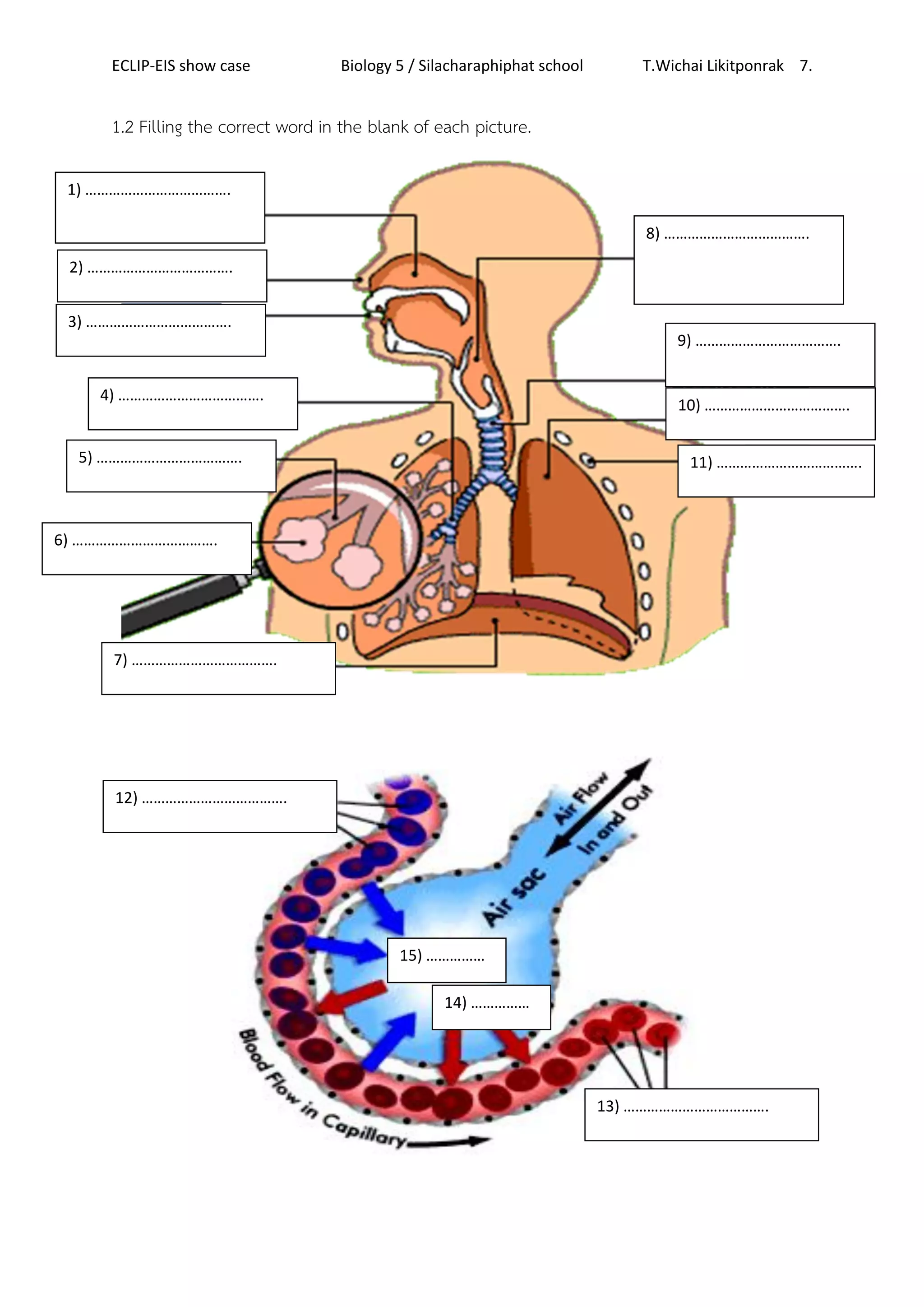 ECLIP-EIS show case Biology 5 / Silacharaphiphat school T.Wichai Likitponrak 7.

1.2 Filling the correct word in the blank of each picture.

1) ....................................

2) ....................................

3) ....................................

4) ....................................

5) ....................................

6) ....................................

7) ....................................

8) ....................................

9) ....................................

10) ....................................

11) ....................................

12) ....................................

Air Flow In and Out

Air sac

15) ...............

14) ...............

Blood Flow in Capillary

13) ....................................