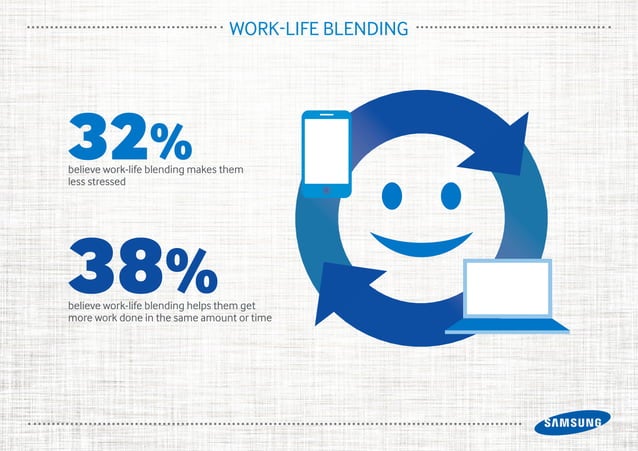 WORK-LIFE BLENDING

32%
believe work-life blending makes them less stressed

38%
believe work-life blending helps them get more work done in the same amount or time

SAMSUNG